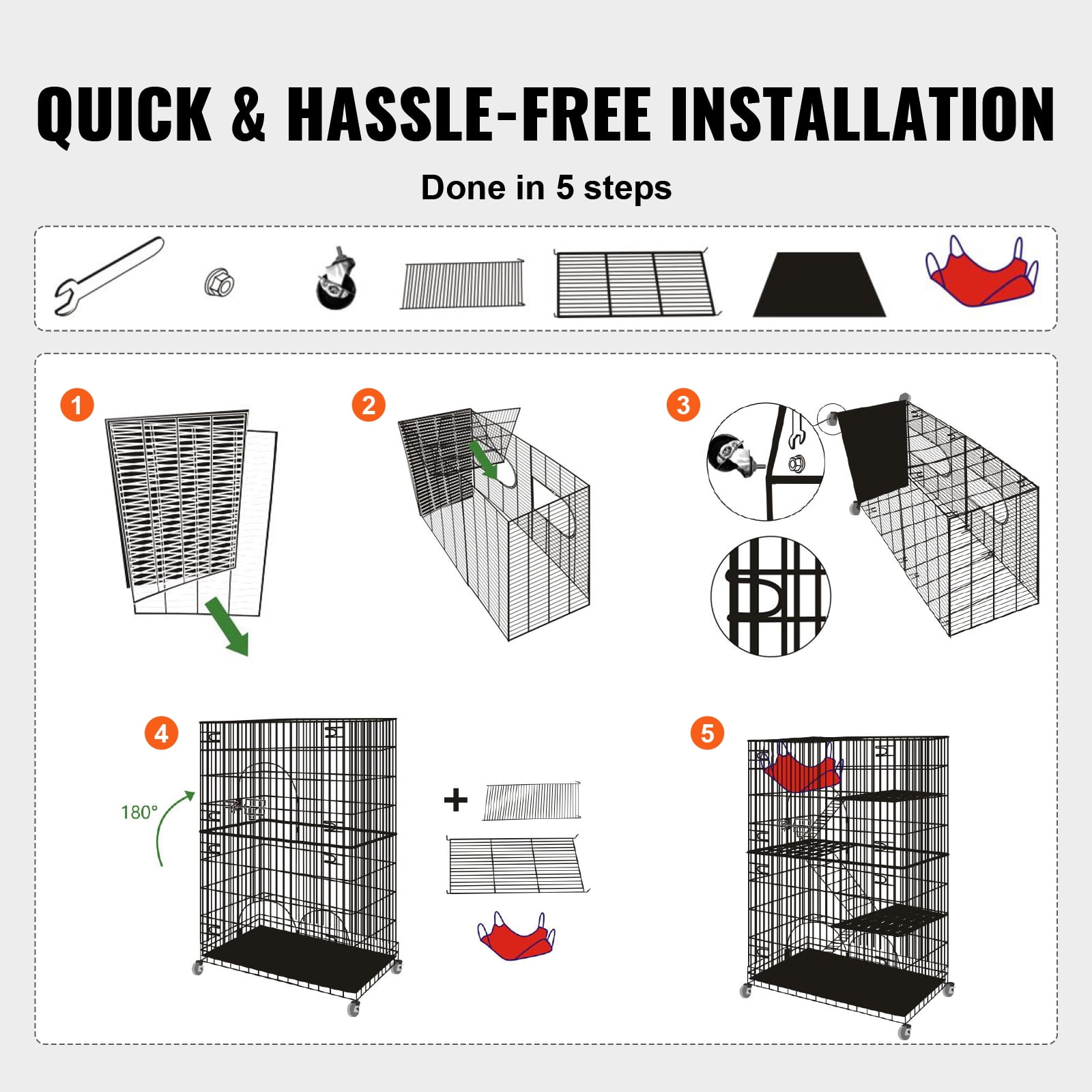 QUICK & HASSLE-FREE INSTALLATION

Done in 5 steps

1

2

3

4

180°

+

5