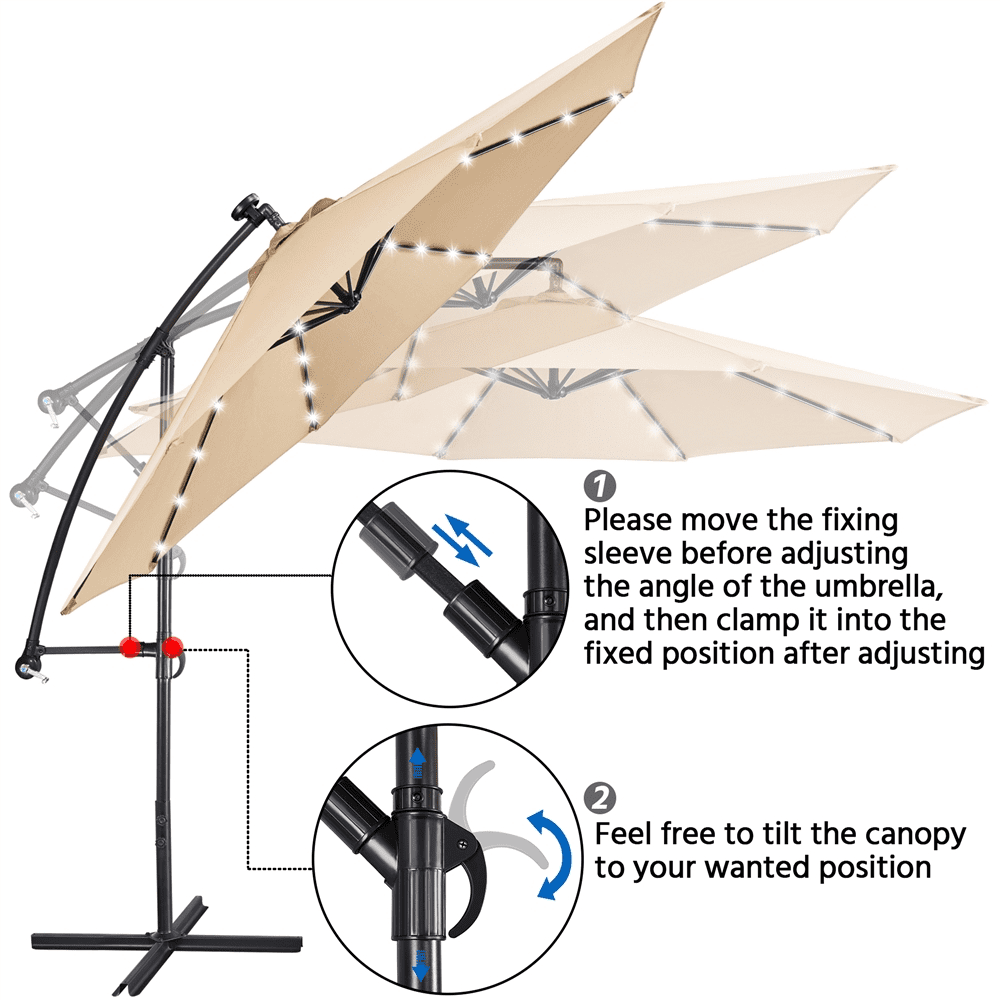 1
Please move the fixing sleeve before adjusting the angle of the umbrella, and then clamp it into the fixed position after adjusting

2
Feel free to tilt the canopy to your wanted position