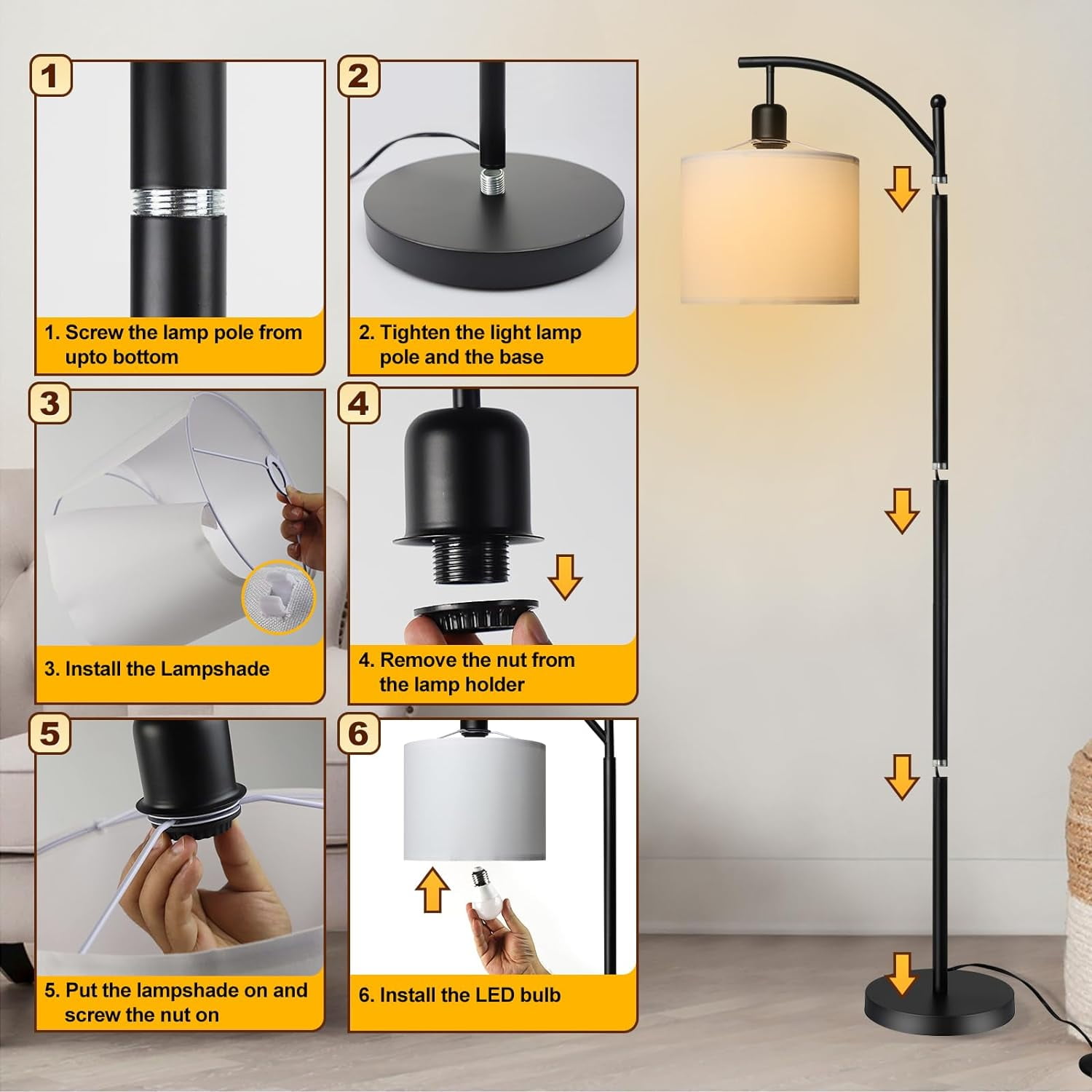 1

1. Screw the lamp pole from upto bottom

2

2. Tighten the light lamp pole and the base

3

3. Install the Lampshade

4

4. Remove the nut from the lamp holder

5

5. Put the lampshade on and screw the nut on

6

6. Install the LED bulb