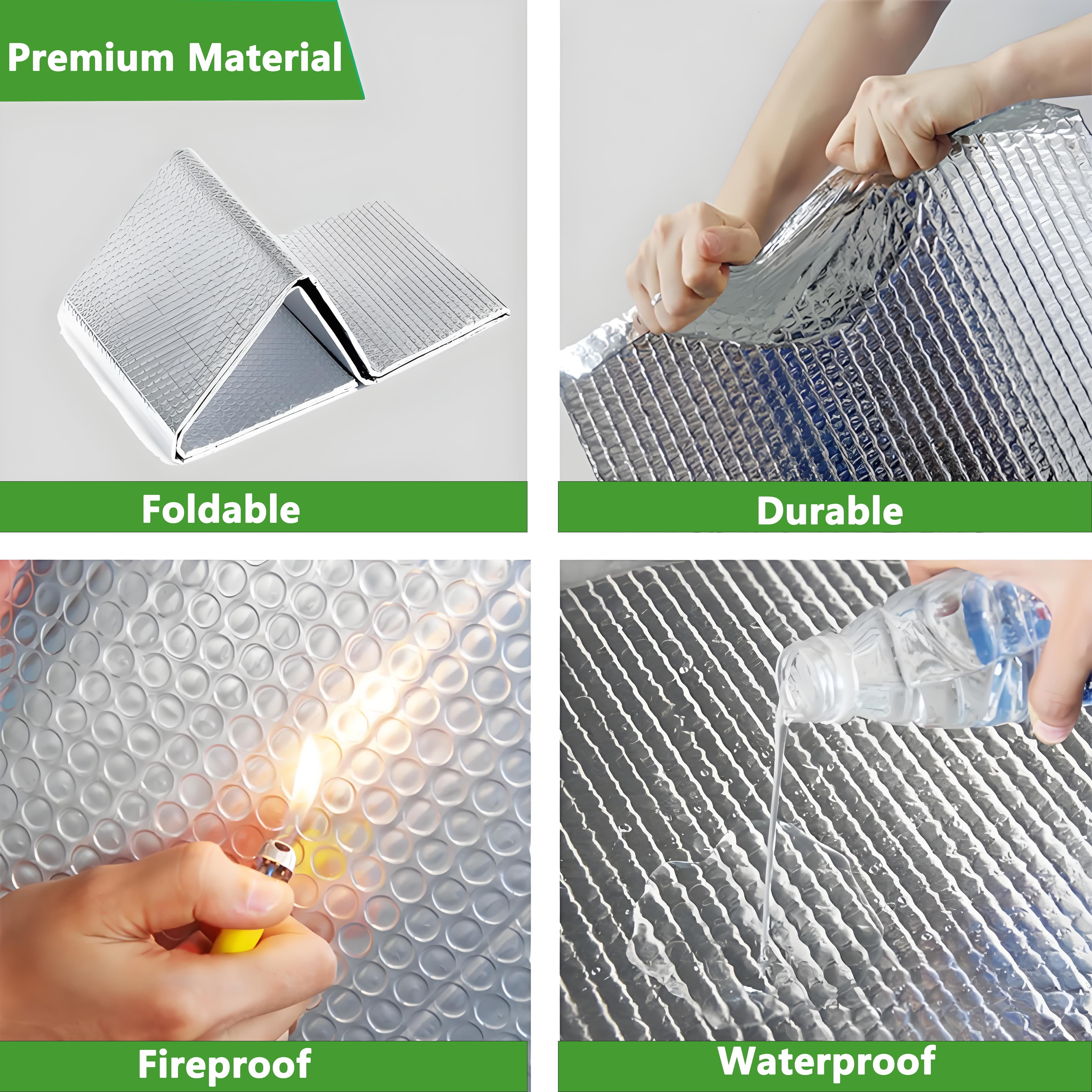 Premium Material

Foldable

Durable

Fireproof

Waterproof