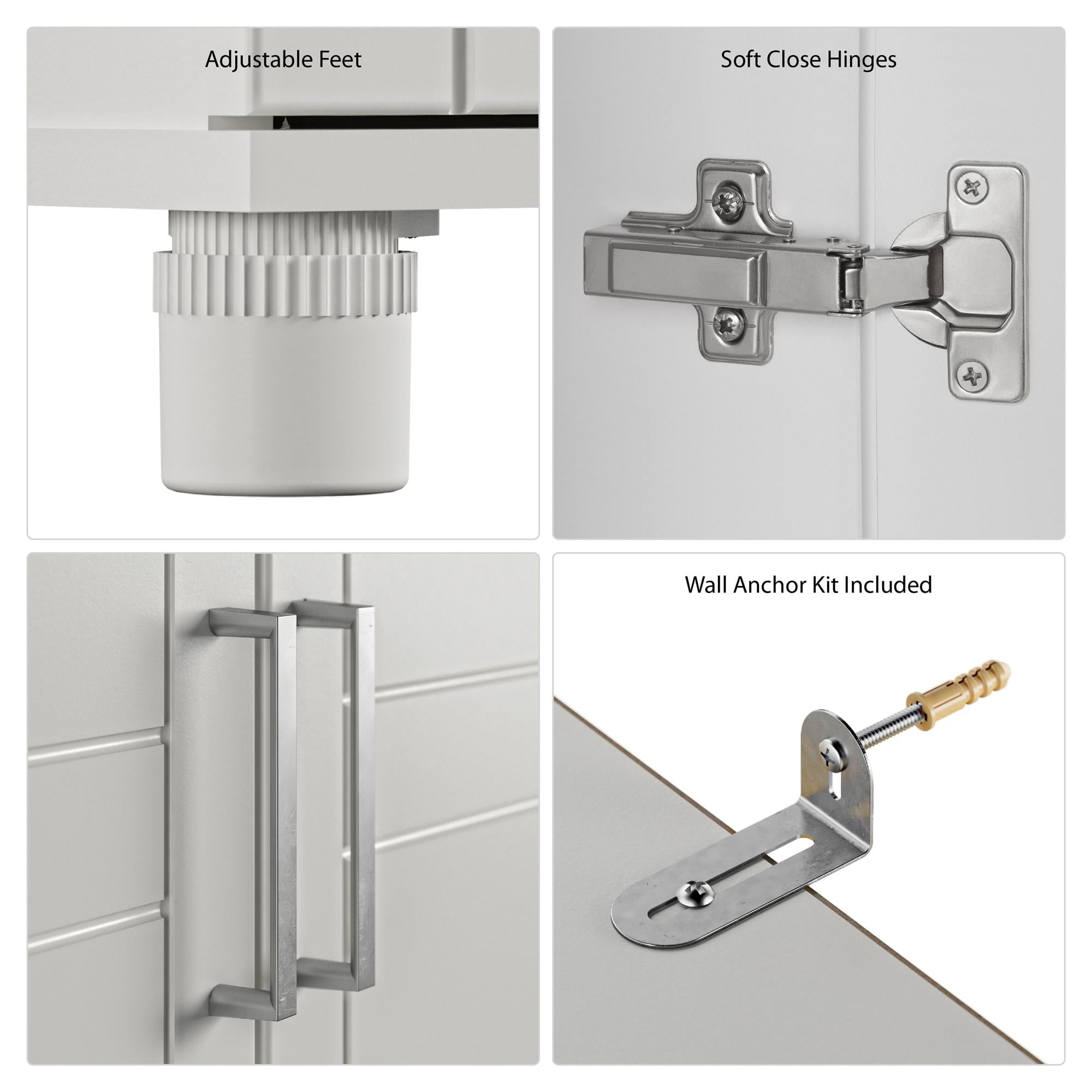 Adjustable Feet

Soft Close Hinges

Wall Anchor Kit Included