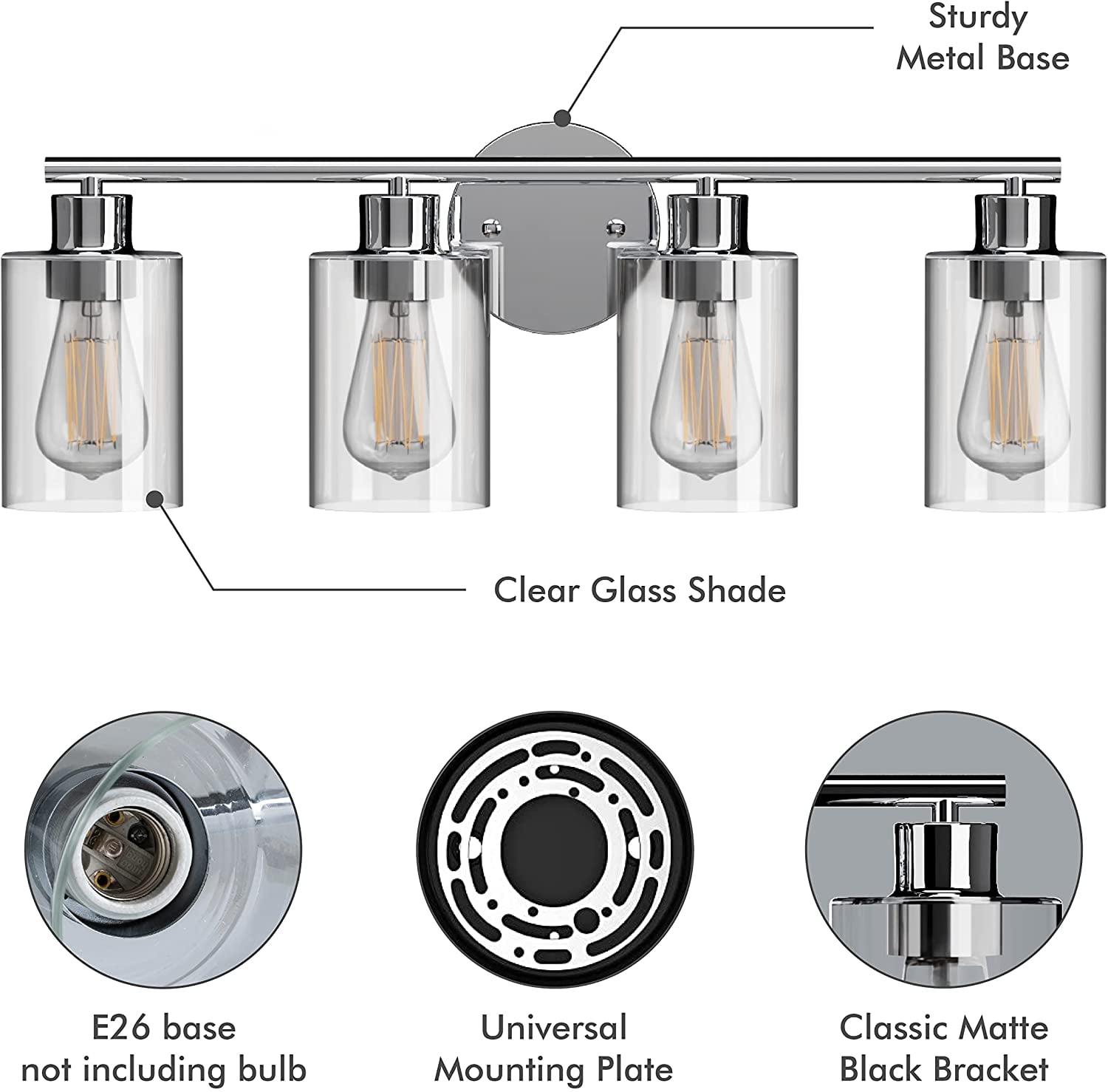 Sturdy Metal Base

Clear Glass Shade

E26 base not including bulb

Universal Mounting Plate

Classic Matte Black Bracket