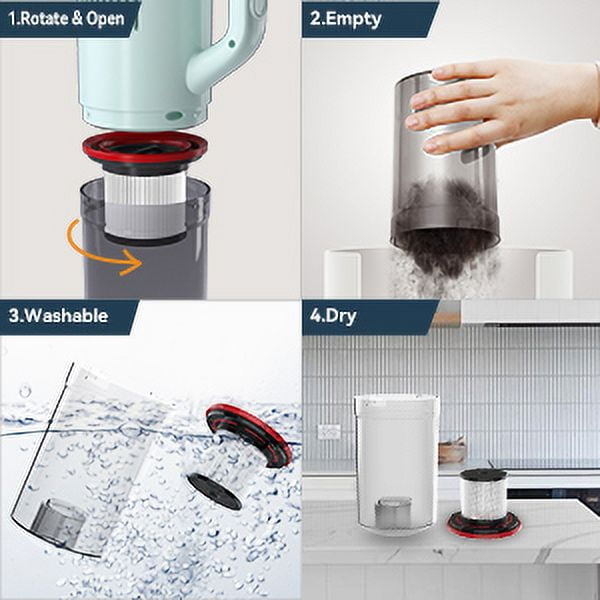 1.Rotate & Open

2.Empty

3.Washable

4.Dry