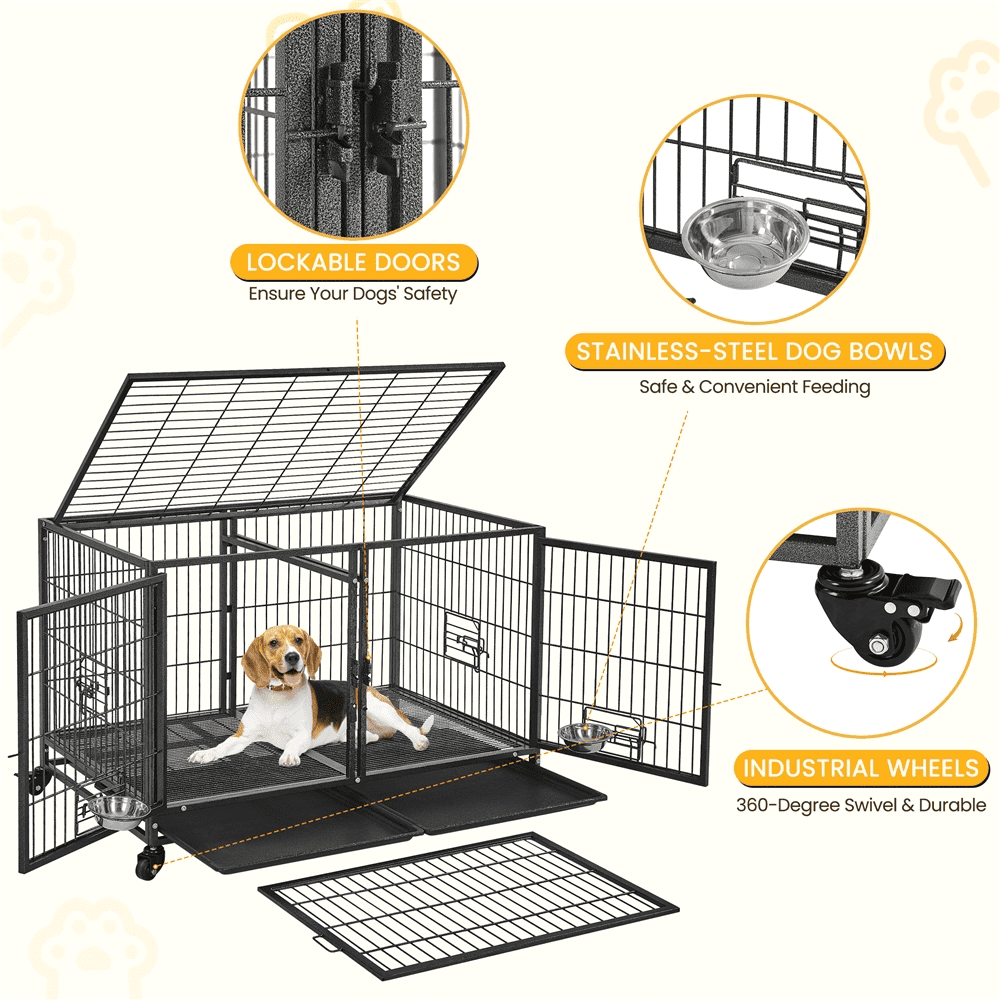 LOCKABLE DOORS
Ensure Your Dogs' Safety

STAINLESS-STEEL DOG BOWLS
Safe & Convenient Feeding

INDUSTRIAL WHEELS
360-Degree Swivel & Durable