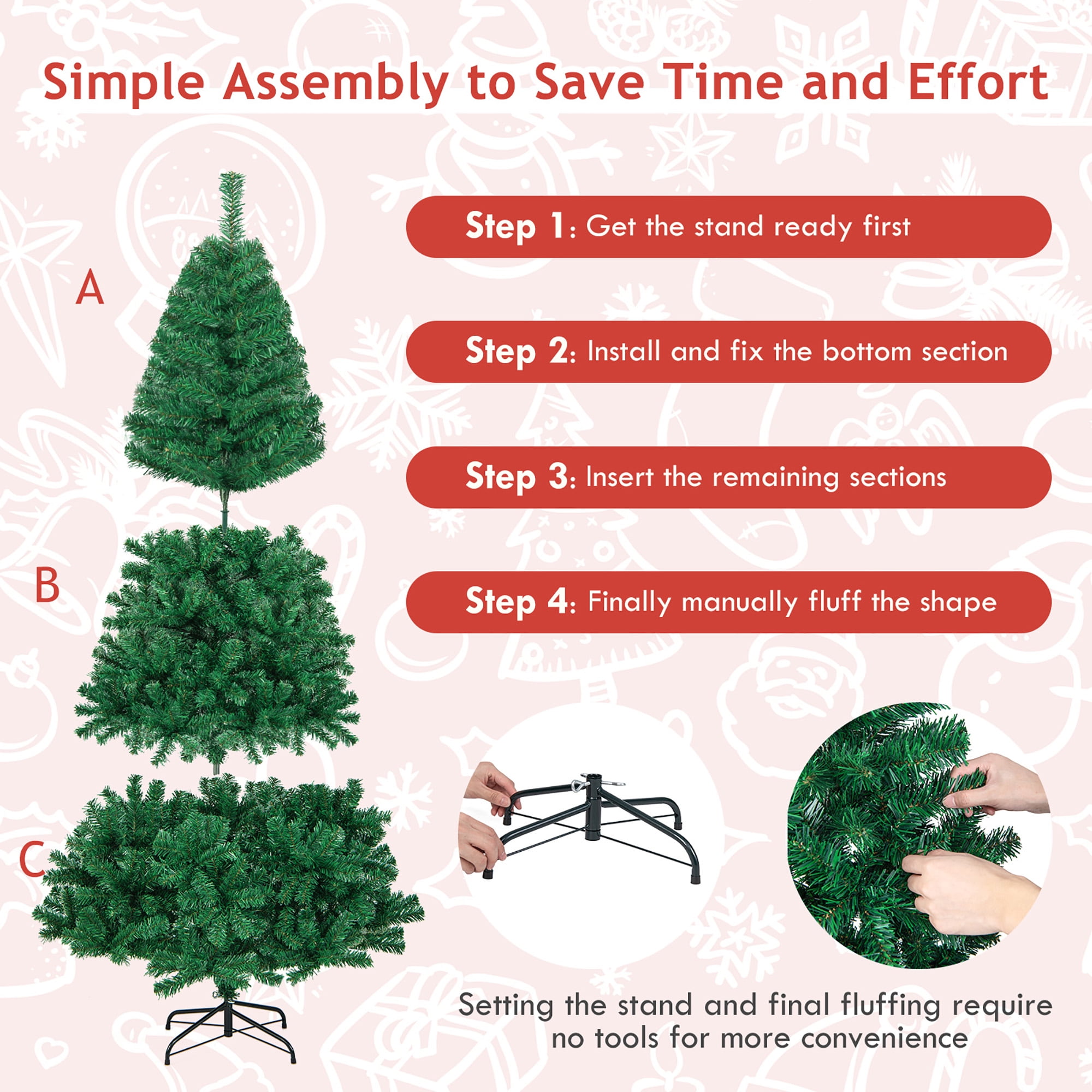 Simple Assembly to Save Time and Effort

A

B

C

Step 1: Get the stand ready first

Step 2: Install and fix the bottom section

Step 3: Insert the remaining sections

Step 4: Finally manually fluff the shape

Setting the stand and final fluffing require no tools for more convenience