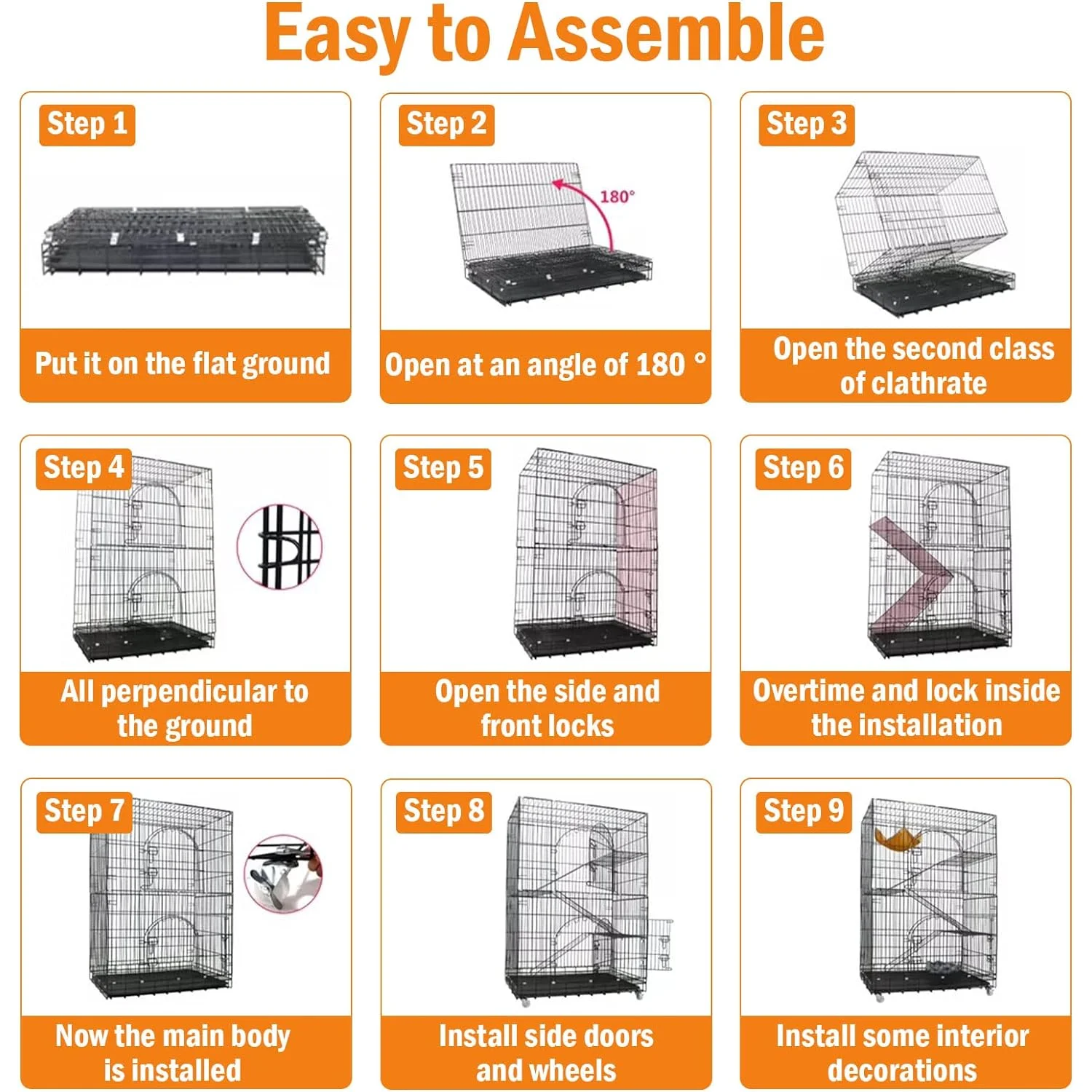 Easy to Assemble

Step 1

Put it on the flat ground

Step 2

180°

Open at an angle of 180 °

Step 3

Open the second class of clathrate

Step 4

All perpendicular to the ground

Step 5

Open the side and front locks

Step 6

Overtime and lock inside the installation

Step 7

Now the main body is installed

Step 8

Install side doors and wheels

Step 9

Install some interior decorations