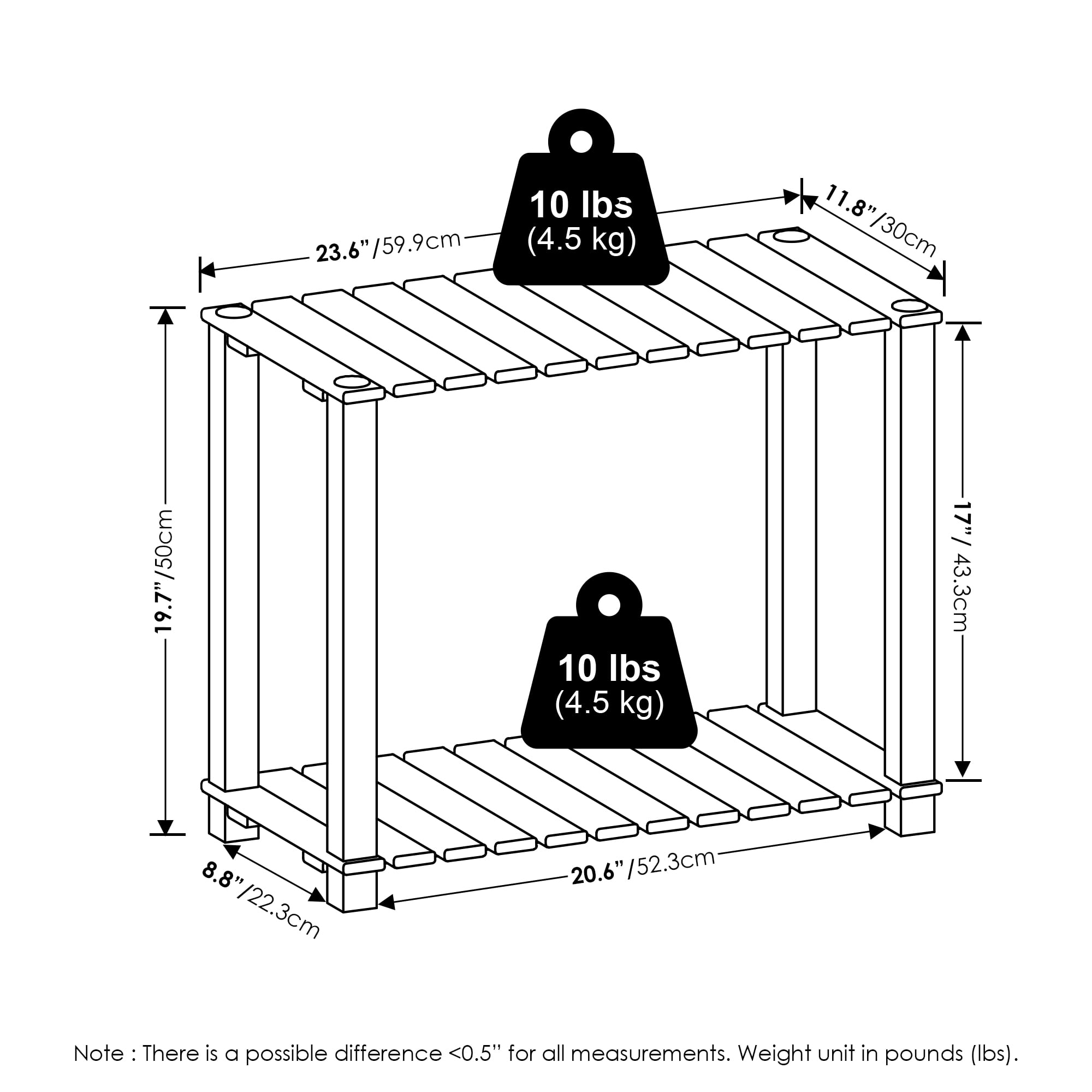 10 lbs
(4.5 kg)

23.6"/59.9cm

11.8"/30cm

19.7"/50cm

17"/ 43.3cm

10 lbs
(4.5 kg)

8.8"/22.3cm

20.6"/52.3cm

Note : There is a possible difference <0.5" for all measurements. Weight unit in pounds (lbs).