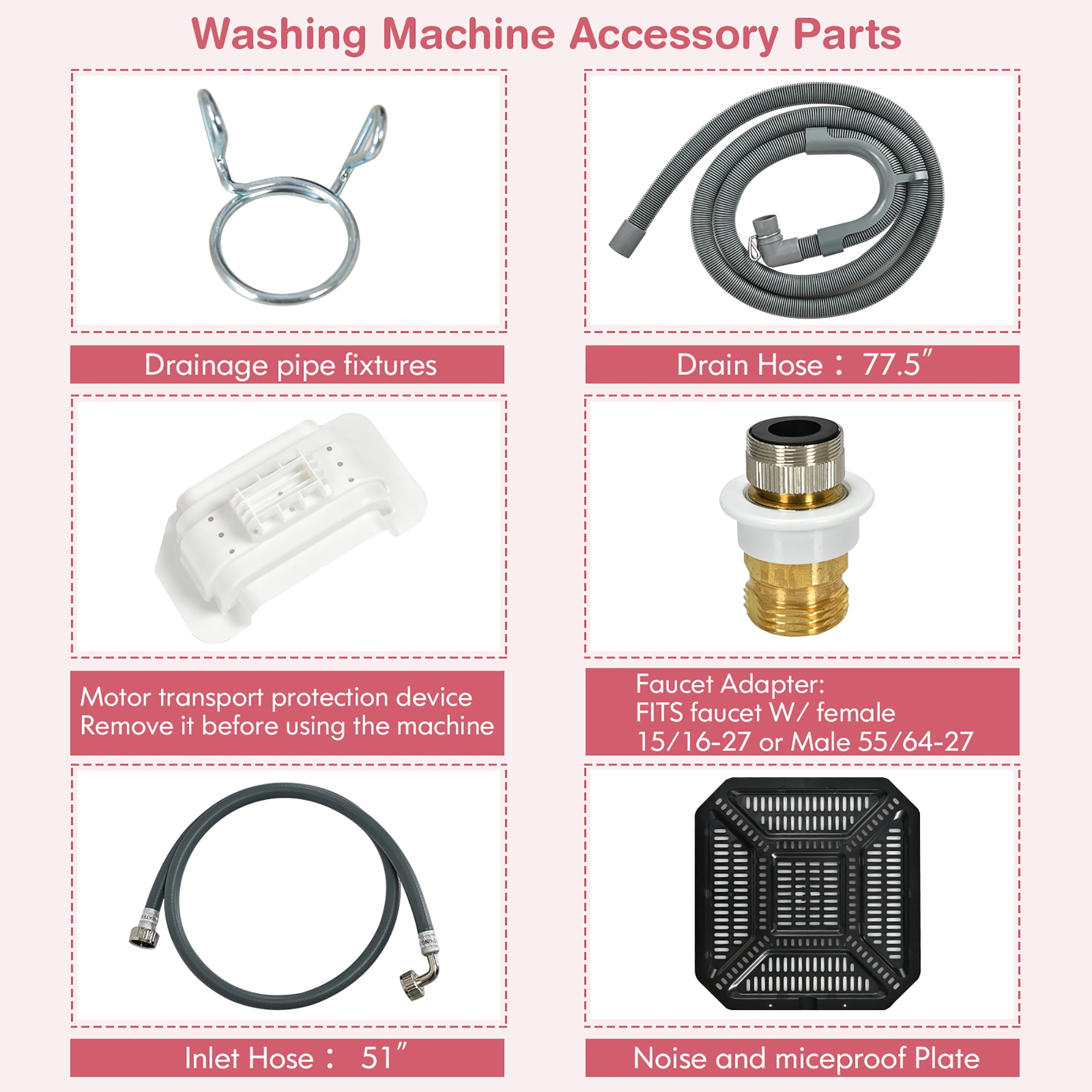 Washing Machine Accessory Parts

Drainage pipe fixtures

Drain Hose： 77.5″

Motor transport protection device
Remove it before using the machine

Faucet Adapter:
FITS faucet W/ female
15/16-27 or Male 55/64-27

Inlet Hose： 51″

Noise and miceproof Plate