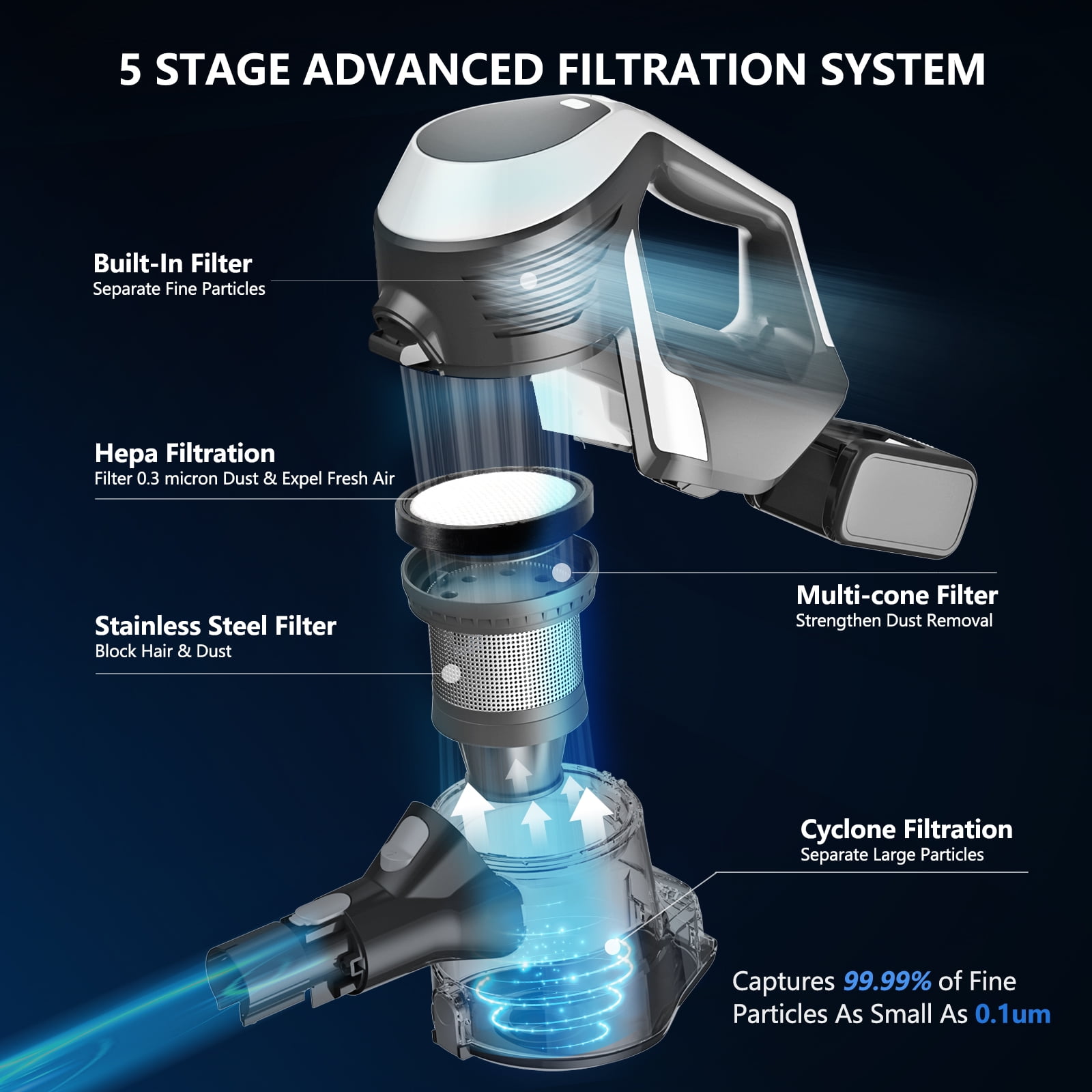 5 STAGE ADVANCED FILTRATION SYSTEM

Built-In Filter
Separate Fine Particles

Hepa Filtration
Filter 0.3 micron Dust & Expel Fresh Air

Multi-cone Filter
Strengthen Dust Removal

Stainless Steel Filter
Block Hair & Dust

Cyclone Filtration
Separate Large Particles

Captures 99.99% of Fine Particles As Small As 0.1um