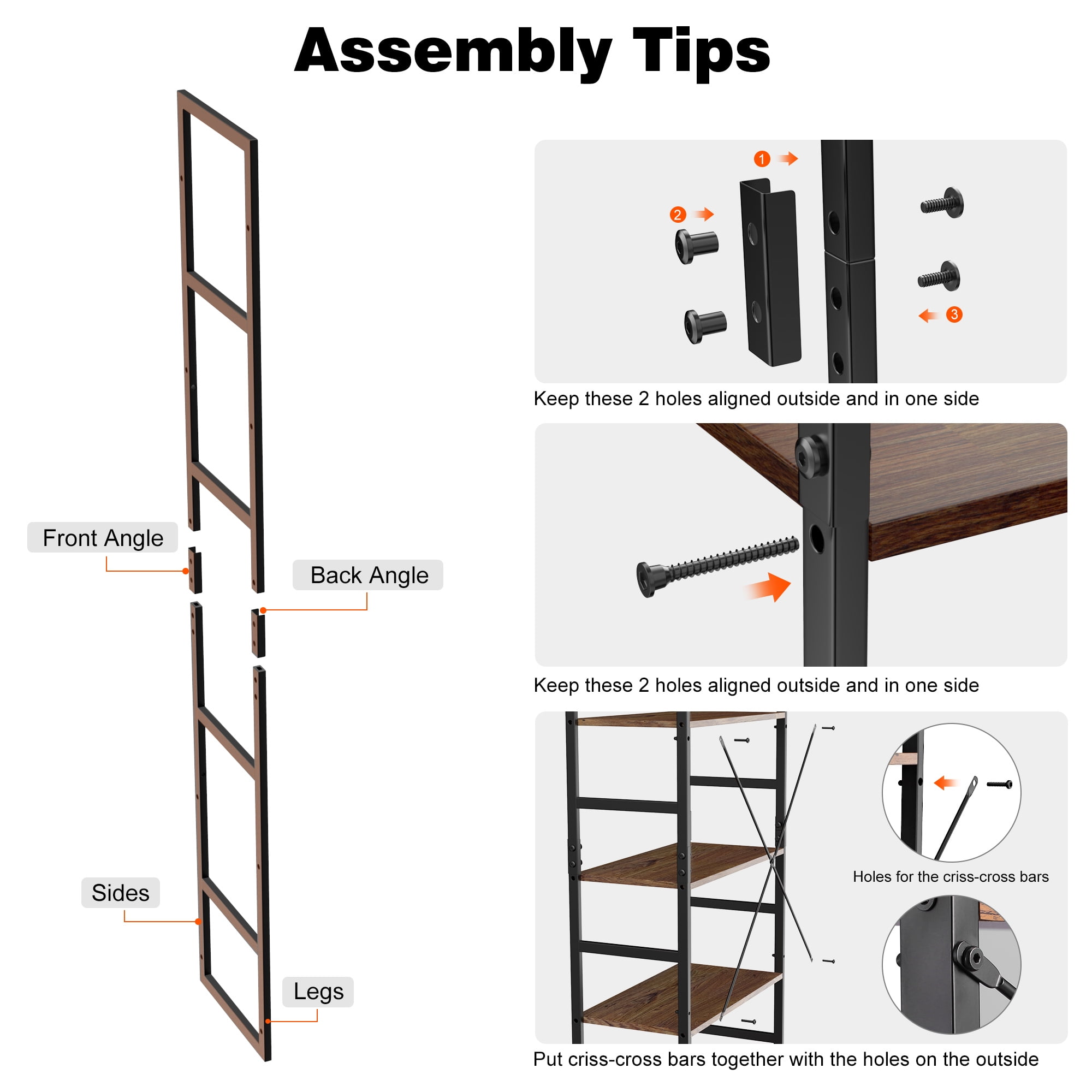 Assembly Tips

Front Angle

Back Angle

Sides

Legs

1

2

3

Keep these 2 holes aligned outside and in one side

Keep these 2 holes aligned outside and in one side

Holes for the criss-cross bars

Put criss-cross bars together with the holes on the outside