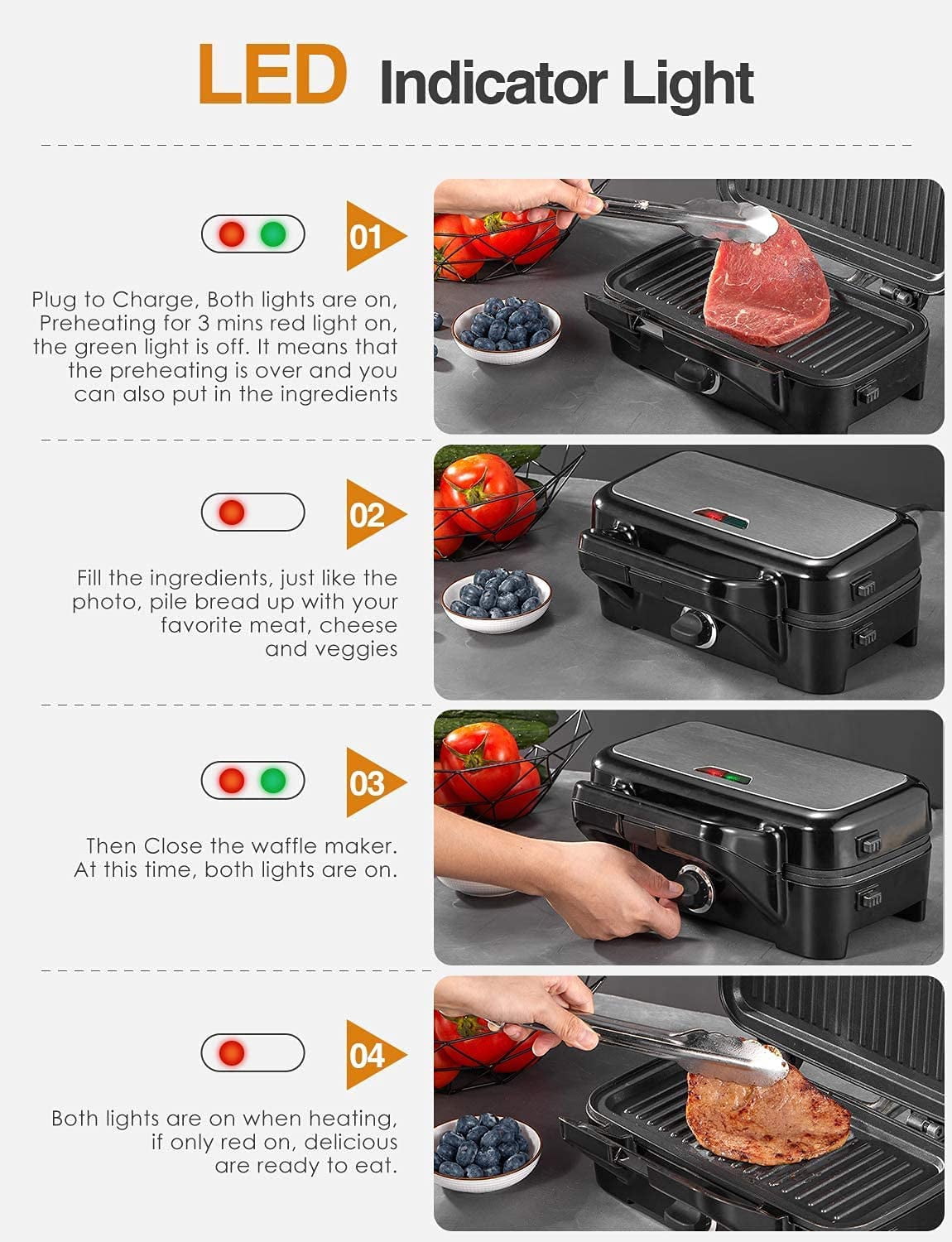 LED Indicator Light

01

Plug to Charge, Both lights are on, Preheating for 3 mins red light on, the green light is off. It means that the preheating is over and you can also put in the ingredients

02

Fill the ingredients, just like the photo, pile bread up with your favorite meat, cheese and veggies

03

Then Close the waffle maker. At this time, both lights are on.

04

Both lights are on when heating, if only red on, delicious are ready to eat.