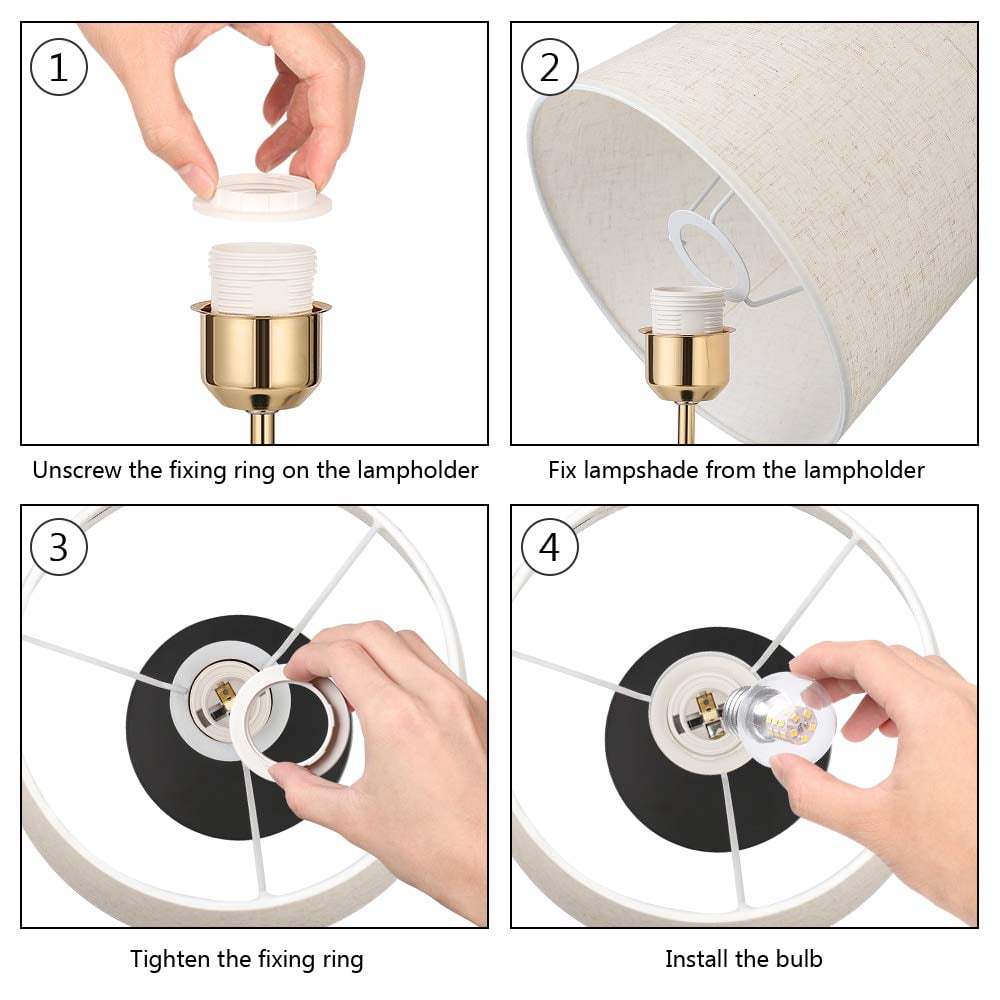 1

Unscrew the fixing ring on the lampholder

2

Fix lampshade from the lampholder

3

Tighten the fixing ring

4

Install the bulb