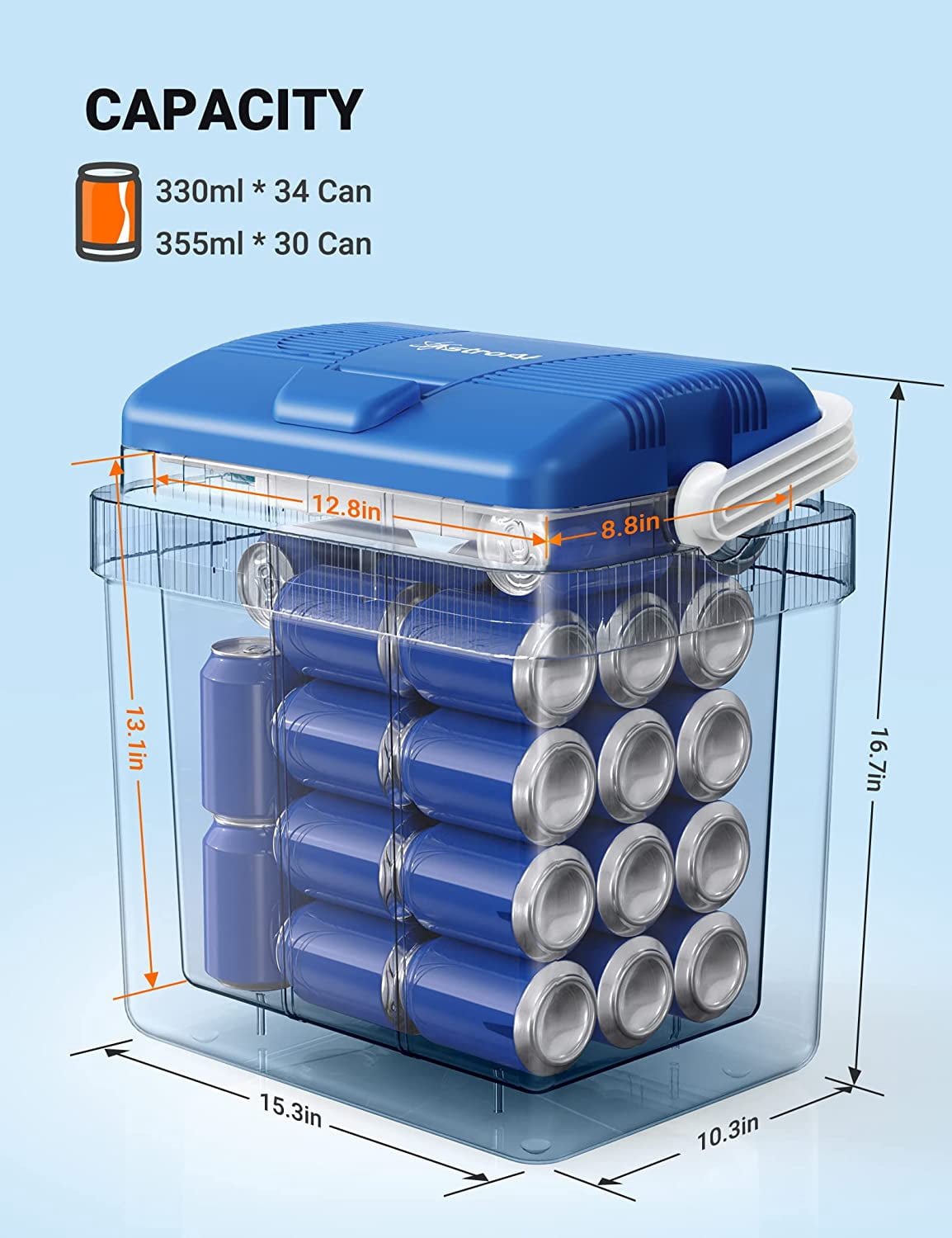 CAPACITY

330ml * 34 Can

355ml * 30 Can

AstroAI

12.8in

8.8in

13.1in

16.7in

15.3in

10.3in