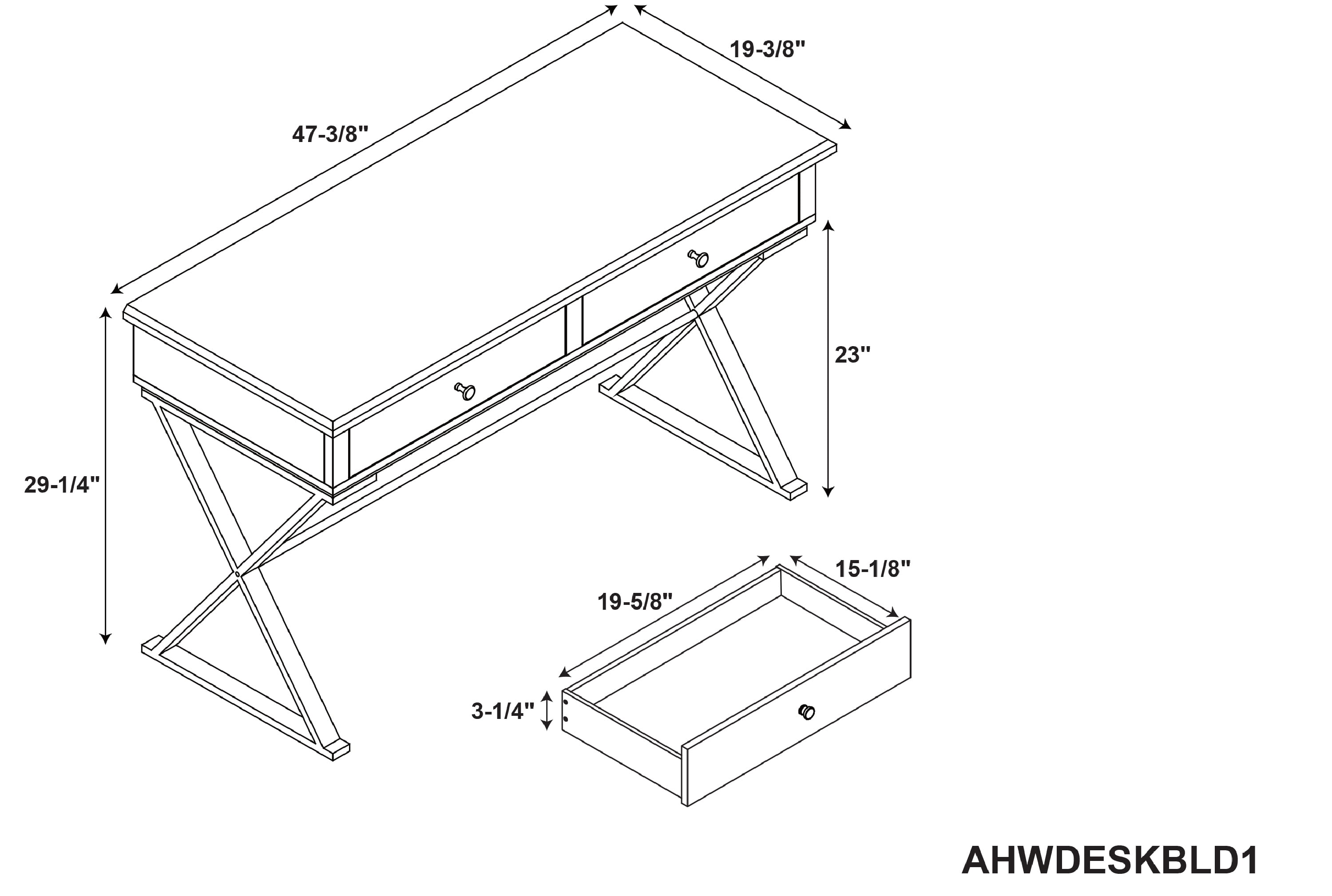 19-3/8"

47-3/8"

23"

29-1/4"

15-1/8"

19-5/8"

3-1/4"

AHWDESKBLD1