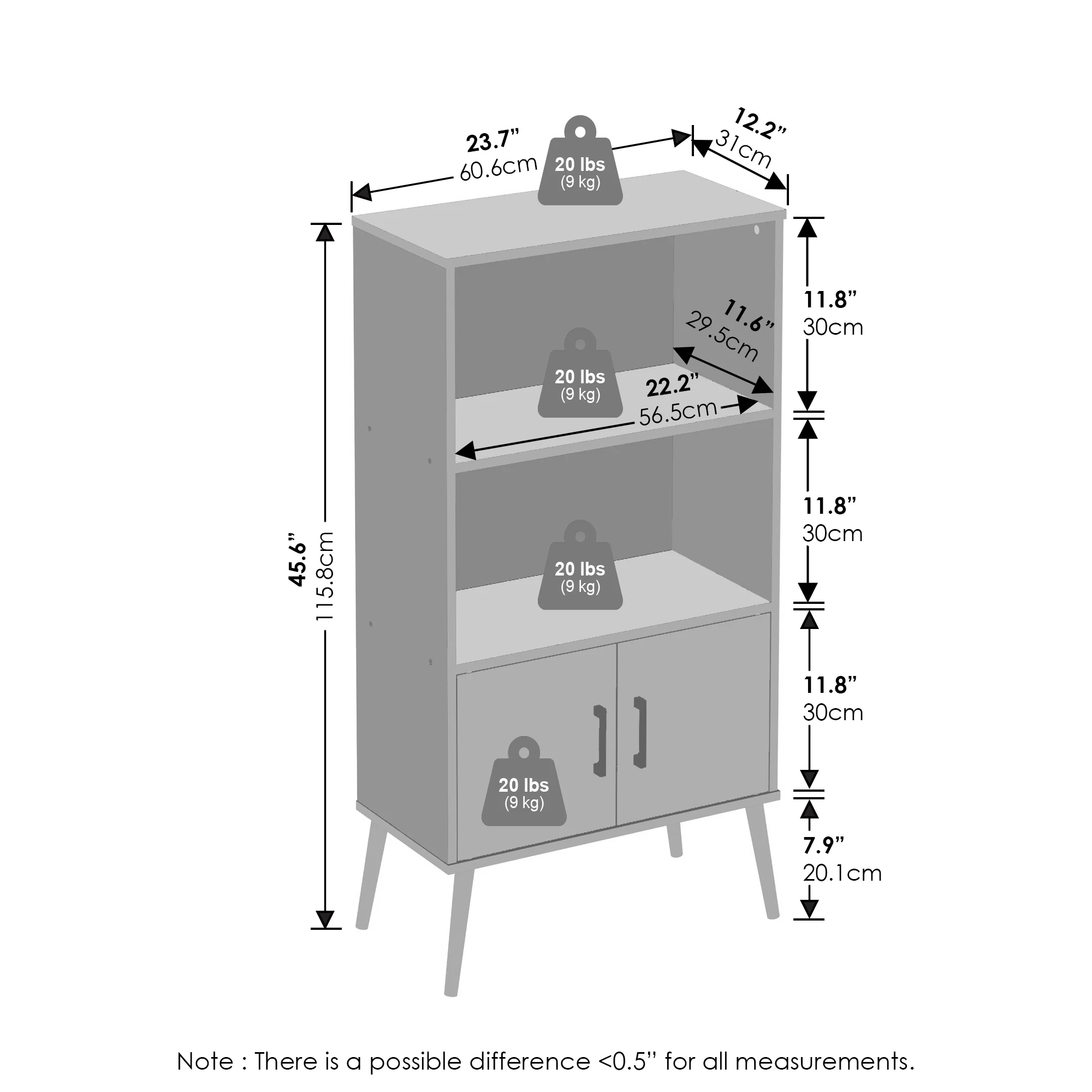 23.7”
60.6cm

20 lbs
(9 kg)

12.2”
31cm

45.6”
115.8cm

11.8”
30cm

11.6”
29.5cm

20 lbs
(9 kg)

22.2”
56.5cm

11.8”
30cm

20 lbs
(9 kg)

11.8”
30cm

20 lbs
(9 kg)

7.9”
20.1cm

Note : There is a possible difference <0.5” for all measurements.