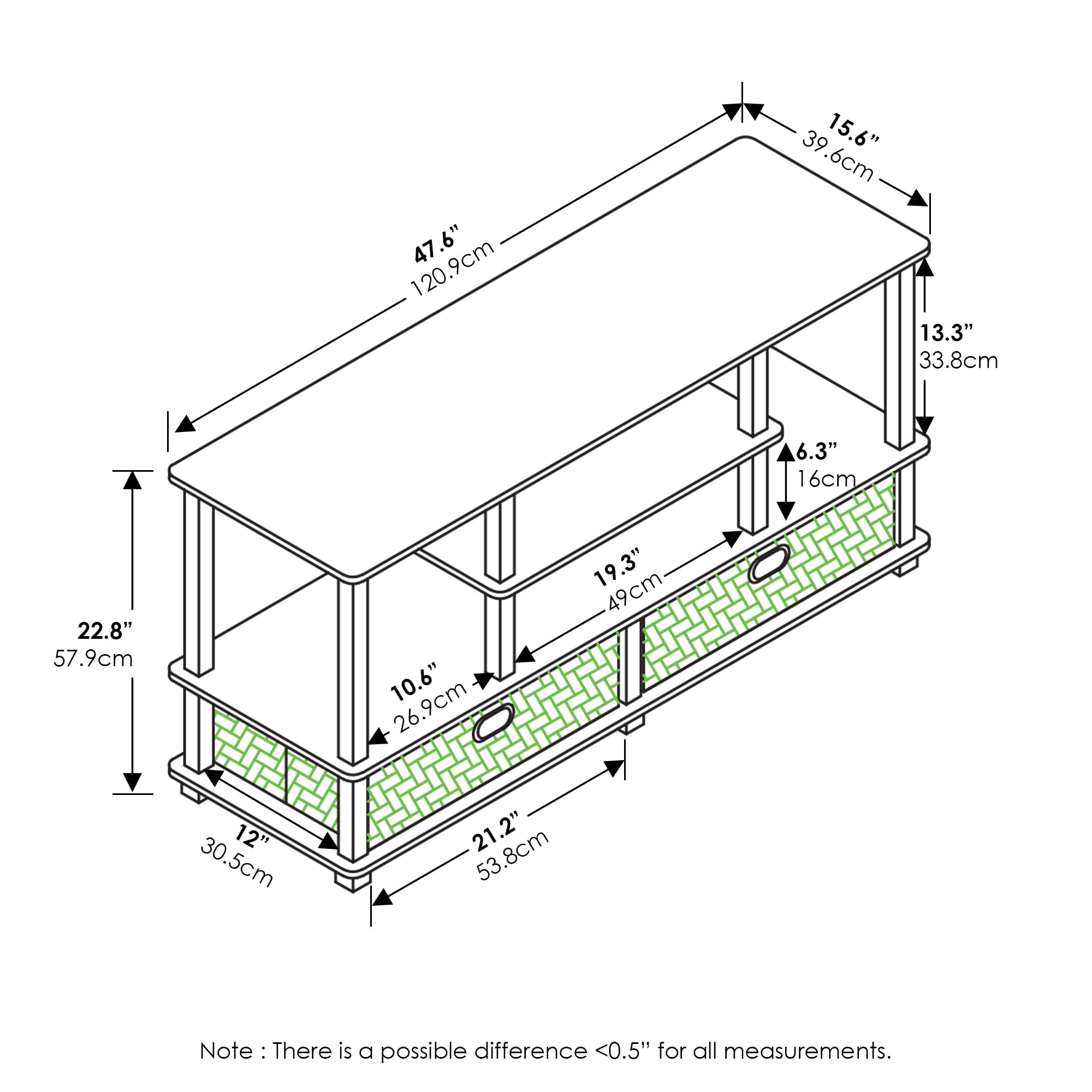 47.6”
120.9cm

15.6”
39.6cm

13.3”
33.8cm

6.3”
16cm

19.3”
49cm

22.8”
57.9cm

10.6”
26.9cm

12”
30.5cm

21.2”
53.8cm

Note : There is a possible difference <0.5” for all measurements.