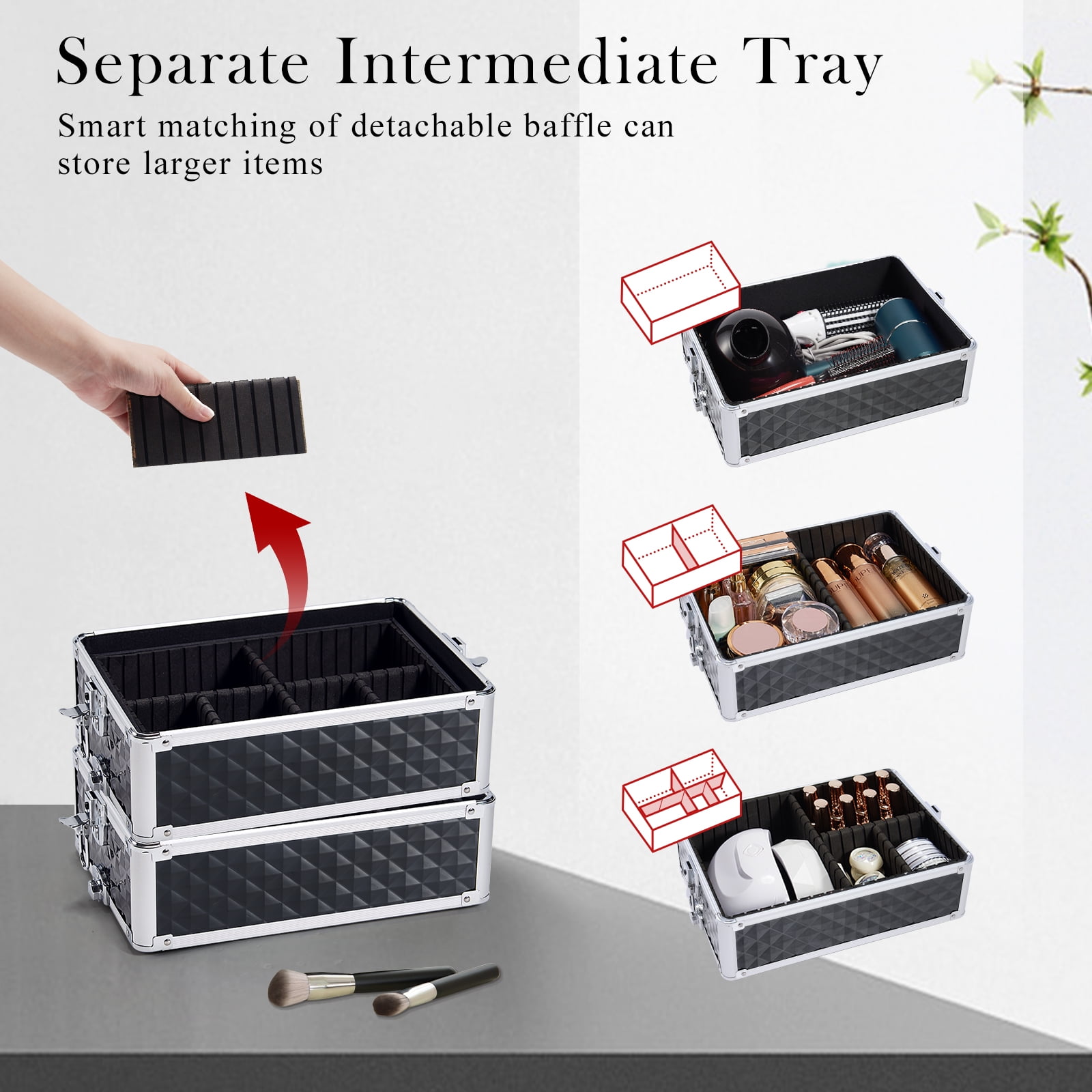 Separate Intermediate Tray

Smart matching of detachable baffle can store larger items