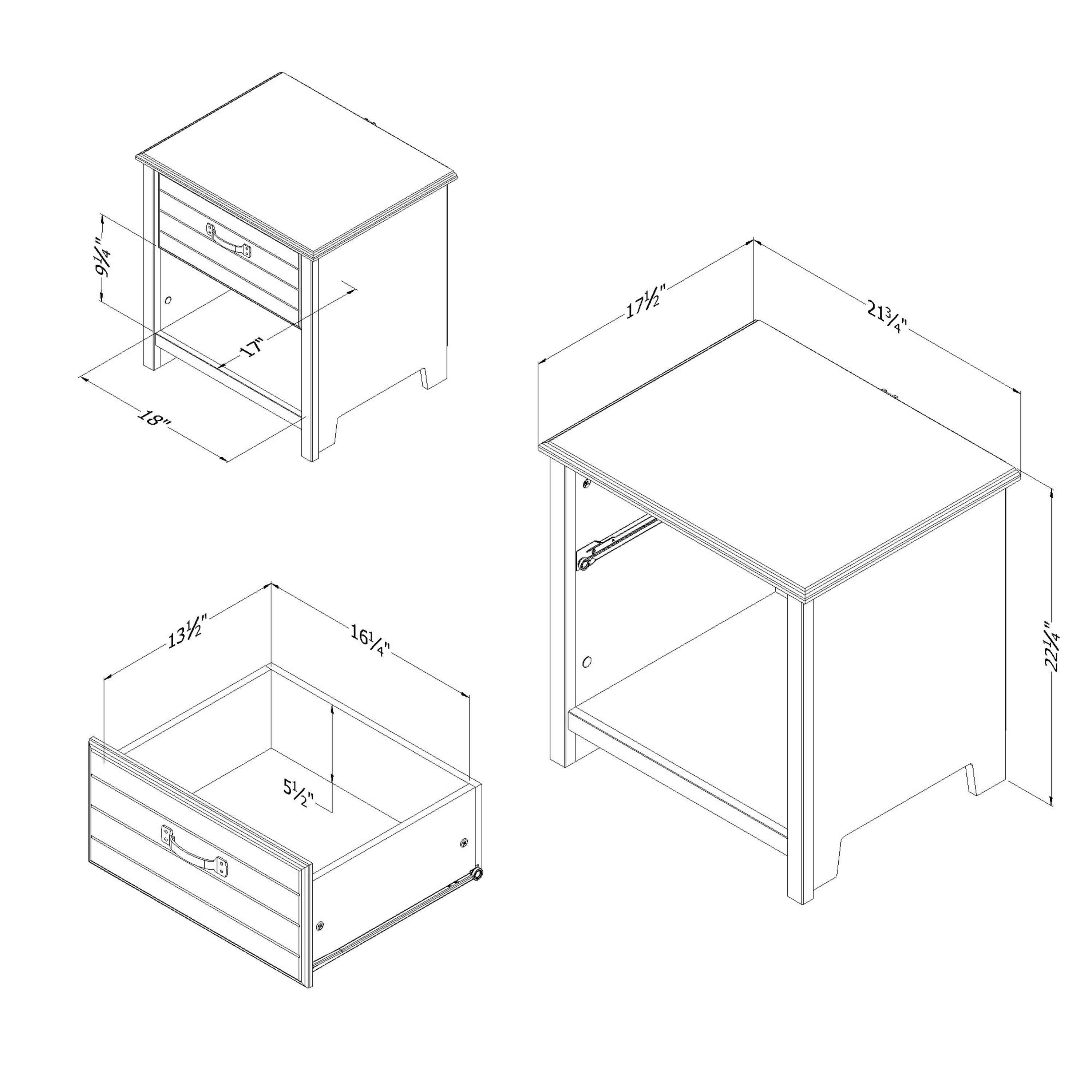 $9\frac{1}{4}$"

17"

18"

$17\frac{1}{2}$"

$21\frac{3}{4}$"

$22\frac{1}{4}$"

$13\frac{1}{2}$"

$16\frac{1}{4}$"

$5\frac{1}{2}$"