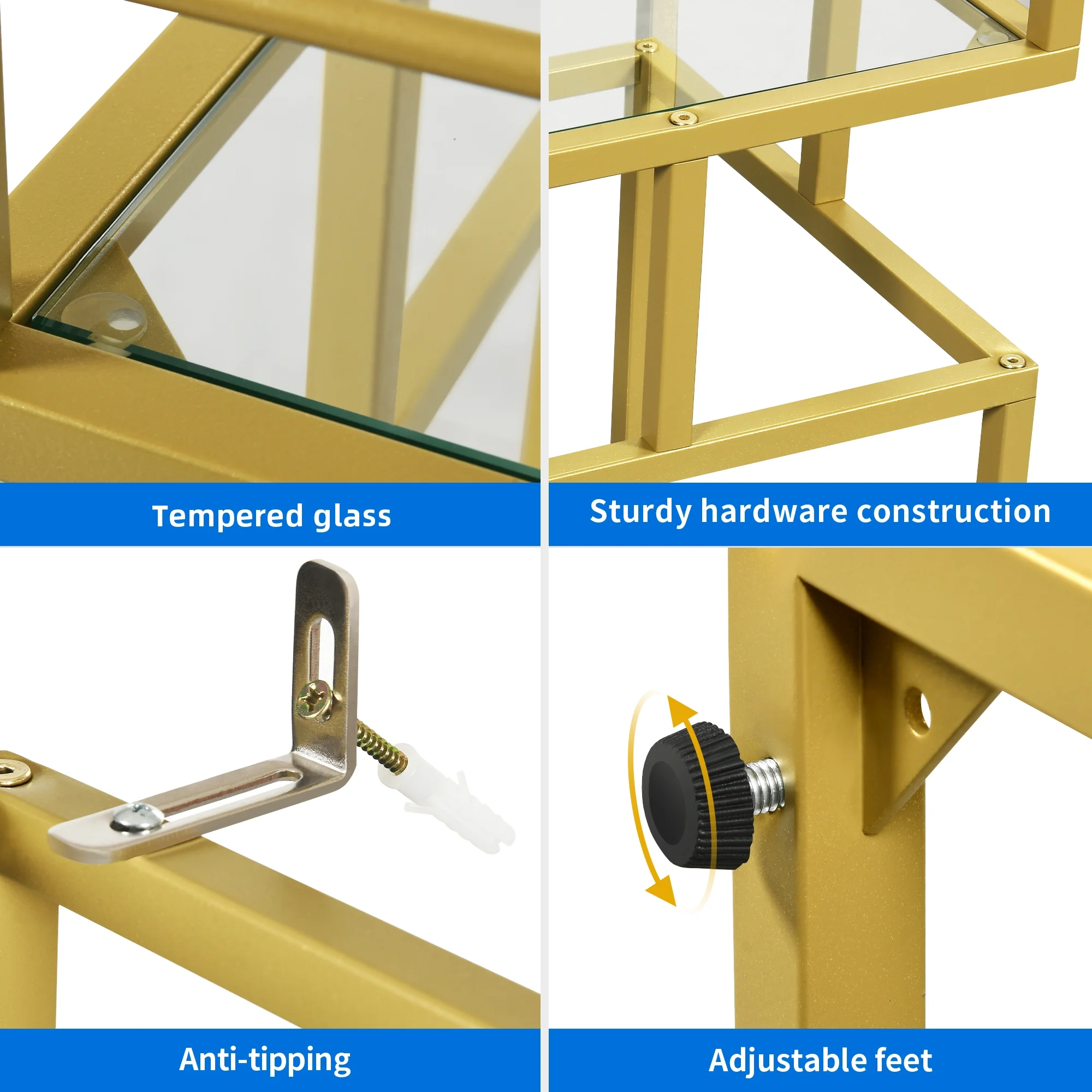 Tempered glass

Sturdy hardware construction

Anti-tipping

Adjustable feet