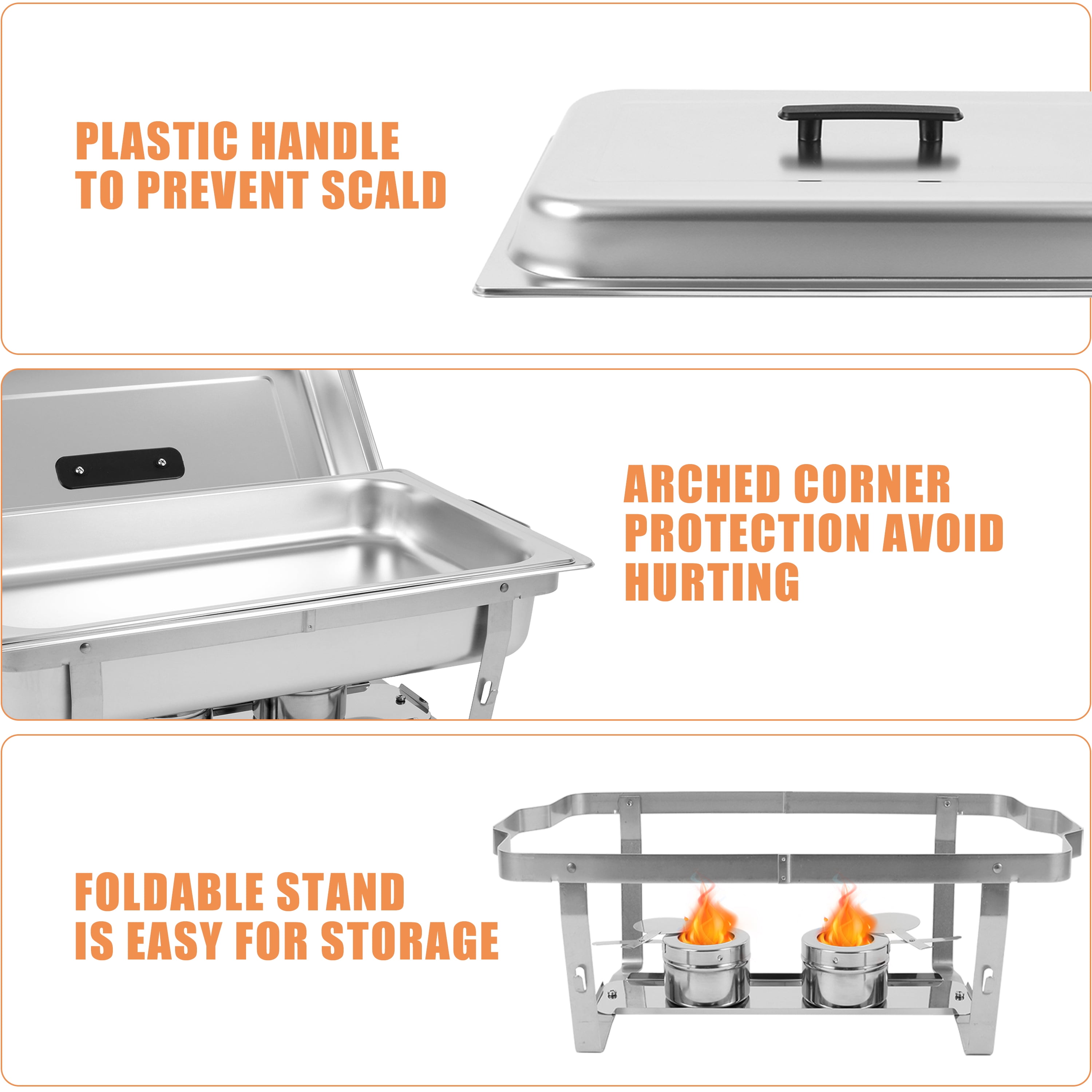 PLASTIC HANDLE
TO PREVENT SCALD

ARCHED CORNER
PROTECTION AVOID
HURTING

FOLDABLE STAND
IS EASY FOR STORAGE