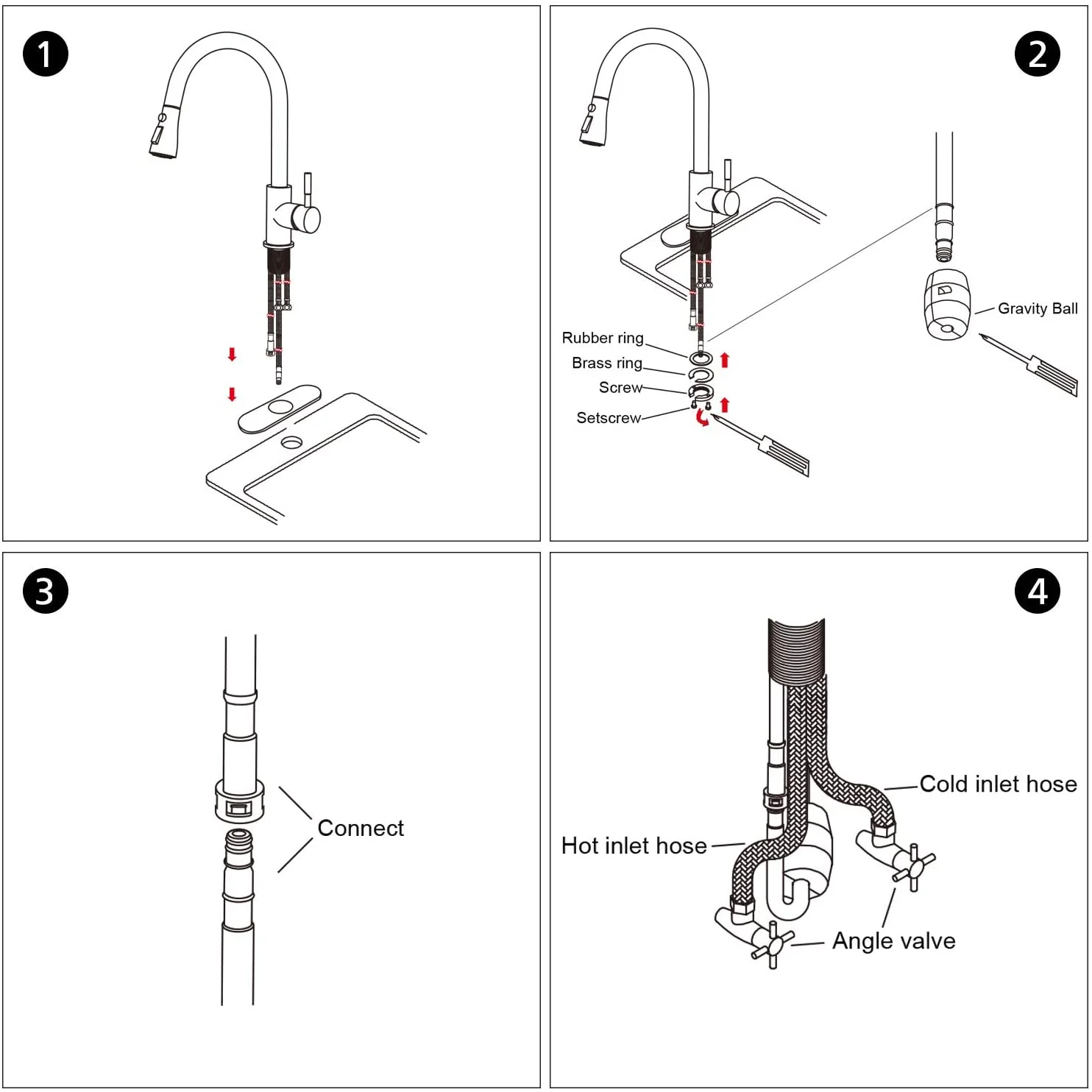 1

2

Rubber ring
Brass ring
Screw
Setscrew

Gravity Ball

3

Connect

4

Cold inlet hose
Hot inlet hose
Angle valve