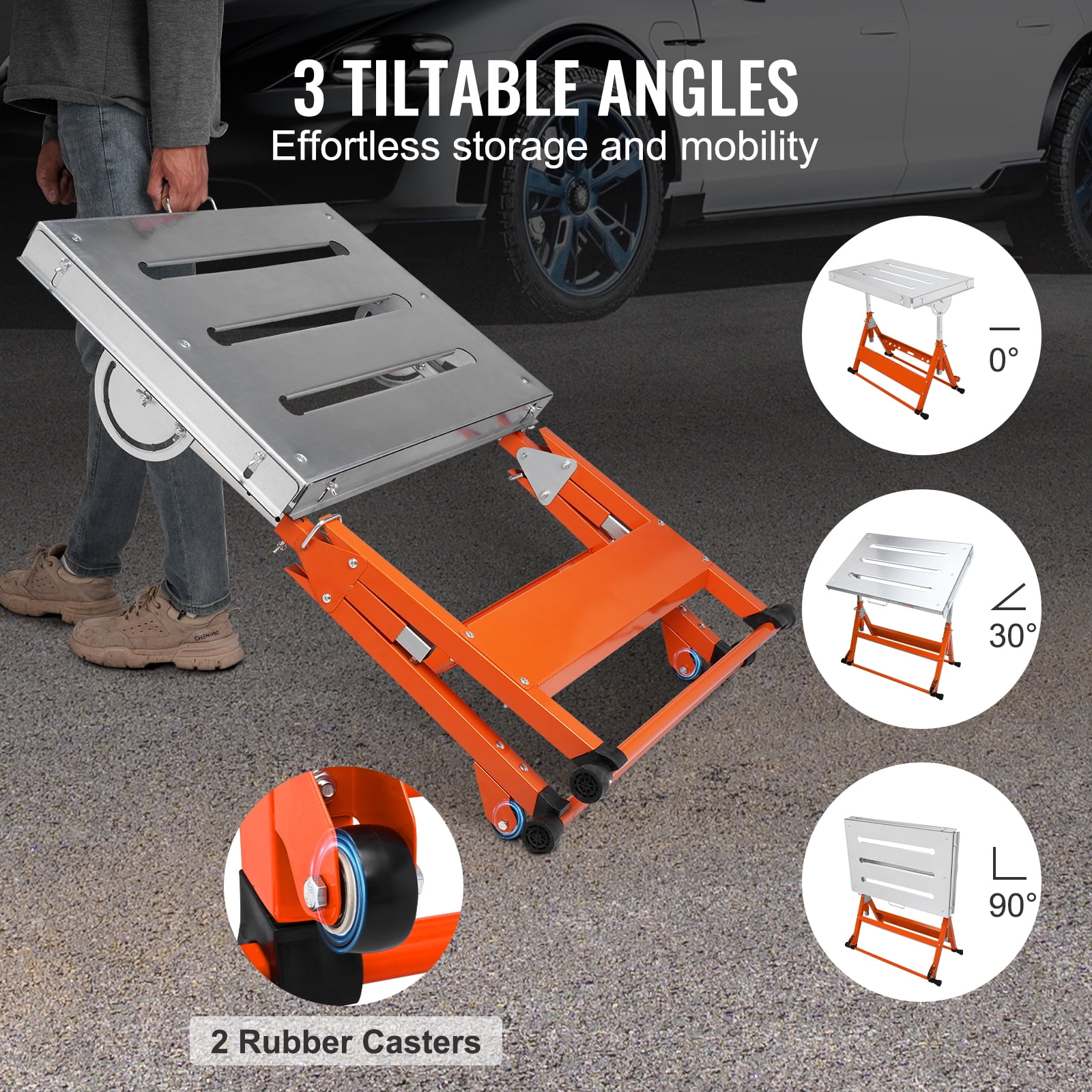 3 TILTABLE ANGLES
Effortless storage and mobility

0°

30°

90°

CHENIAO

2 Rubber Casters