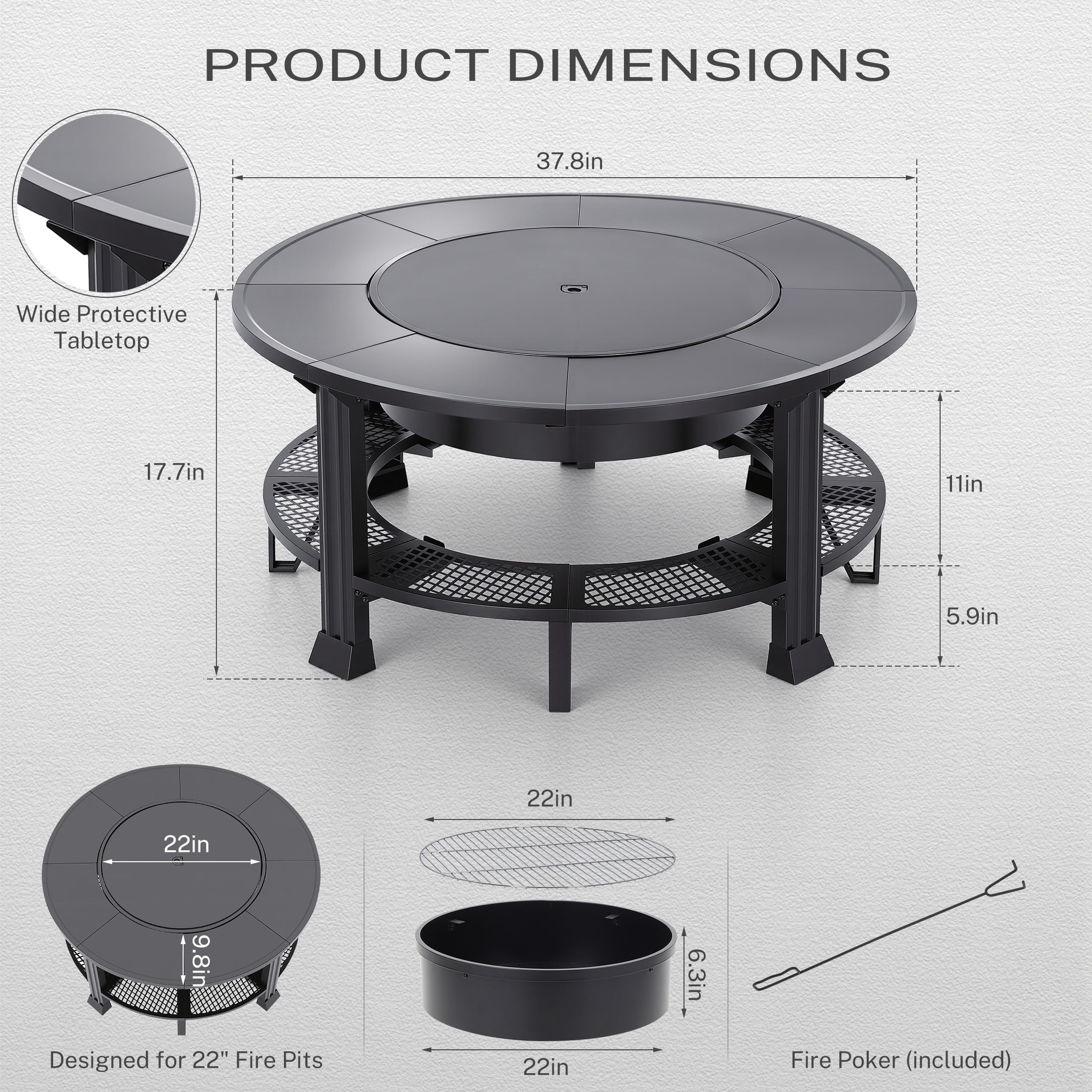 PRODUCT DIMENSIONS

Wide Protective Tabletop

37.8in

17.7in

11in

5.9in

22in

9.8in

Designed for 22" Fire Pits

22in

6.3in

22in

Fire Poker (included)