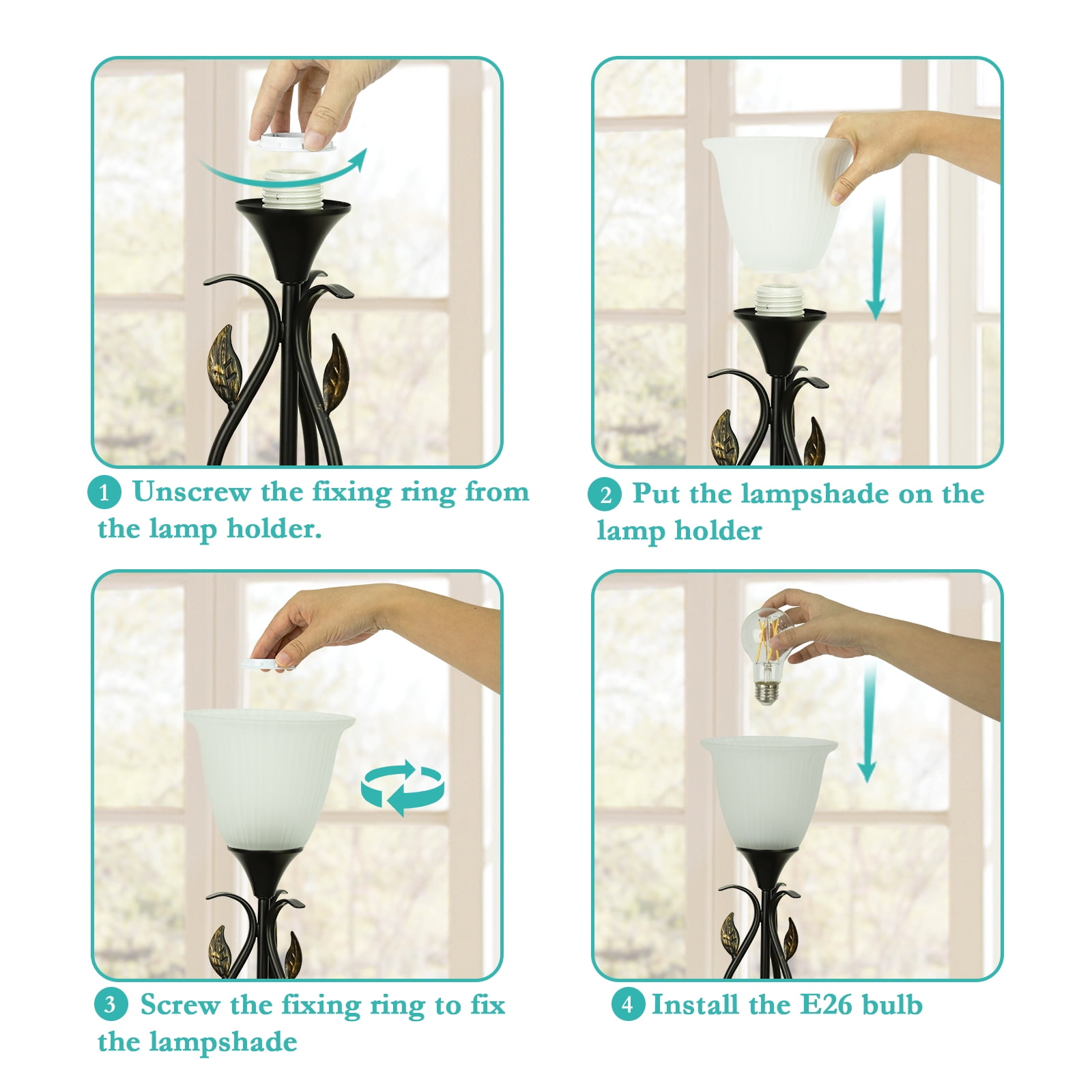 1 Unscrew the fixing ring from the lamp holder.

2 Put the lampshade on the lamp holder

3 Screw the fixing ring to fix the lampshade

4 Install the E26 bulb