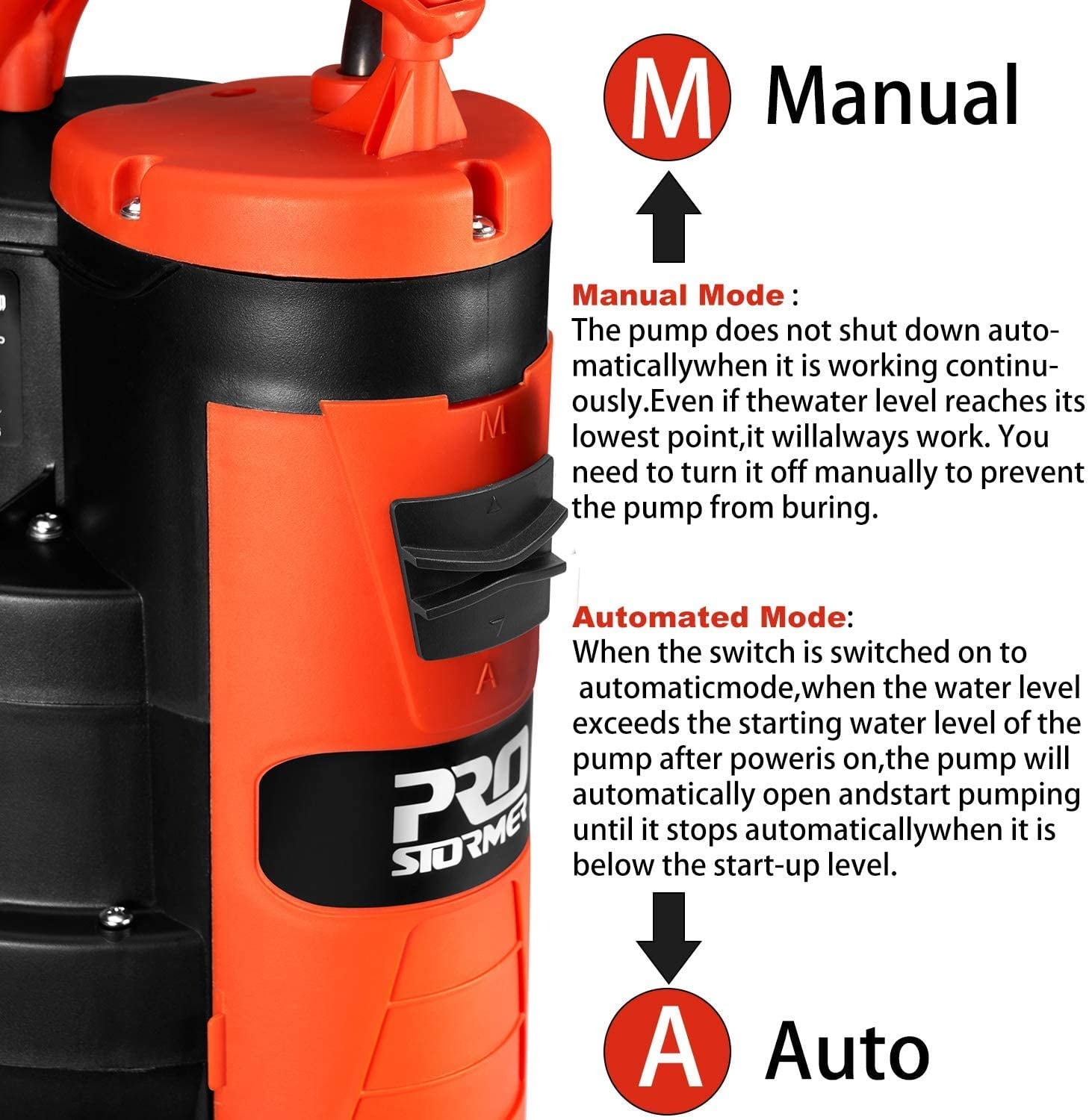 M Manual

Manual Mode :
The pump does not shut down automaticallywhen it is working continuously.Even if thewater level reaches its lowest point,it willalways work. You need to turn it off manually to prevent the pump from buring.

M

A

PRO STORMER

Automated Mode:
When the switch is switched on to automaticmode,when the water level exceeds the starting water level of the pump after poweris on,the pump will automatically open andstart pumping until it stops automaticallywhen it is below the start-up level.

A Auto