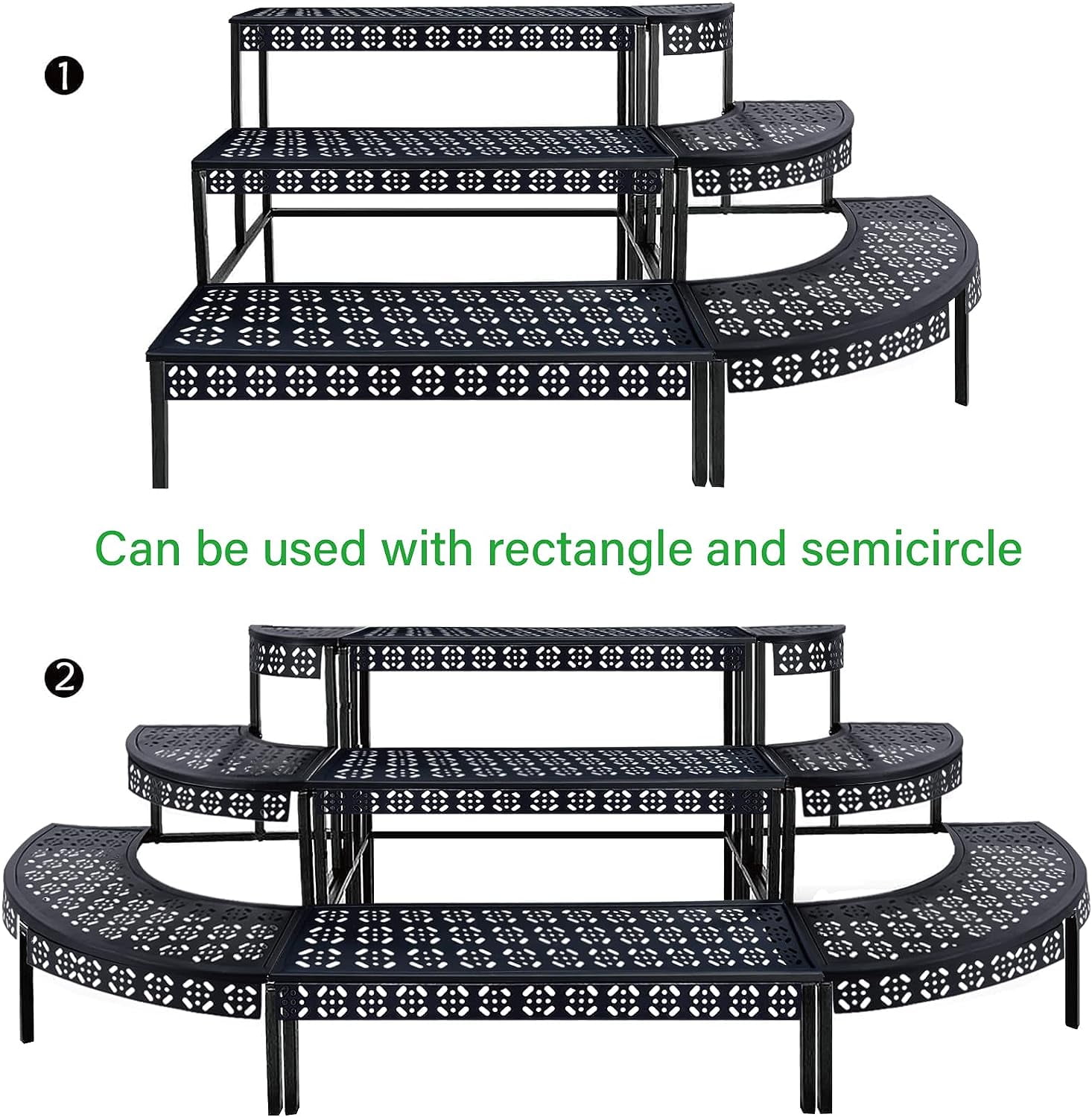 ❶

Can be used with rectangle and semicircle

❷