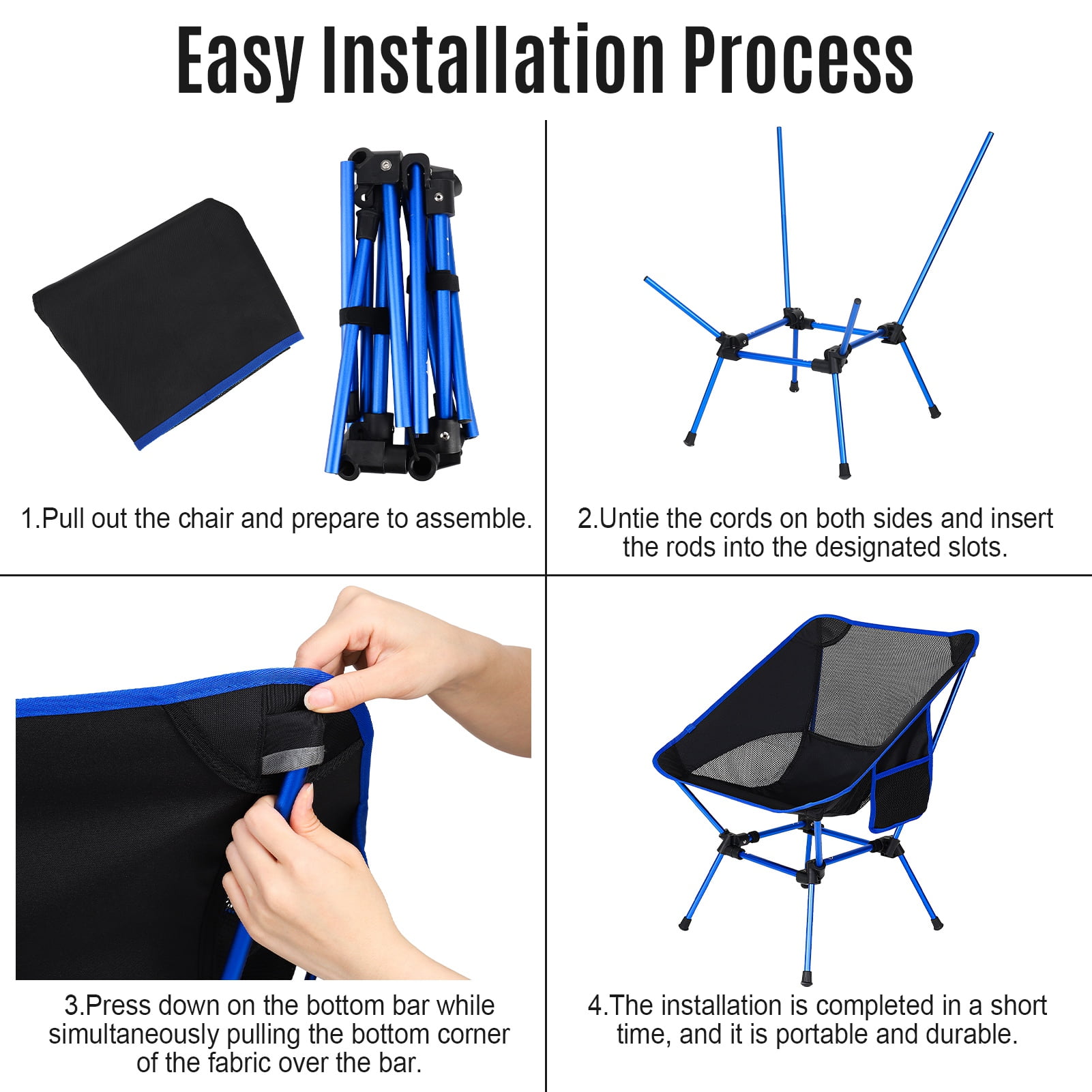 Easy Installation Process

1.Pull out the chair and prepare to assemble.

2.Untie the cords on both sides and insert the rods into the designated slots.

3.Press down on the bottom bar while simultaneously pulling the bottom corner of the fabric over the bar.

4.The installation is completed in a short time, and it is portable and durable.