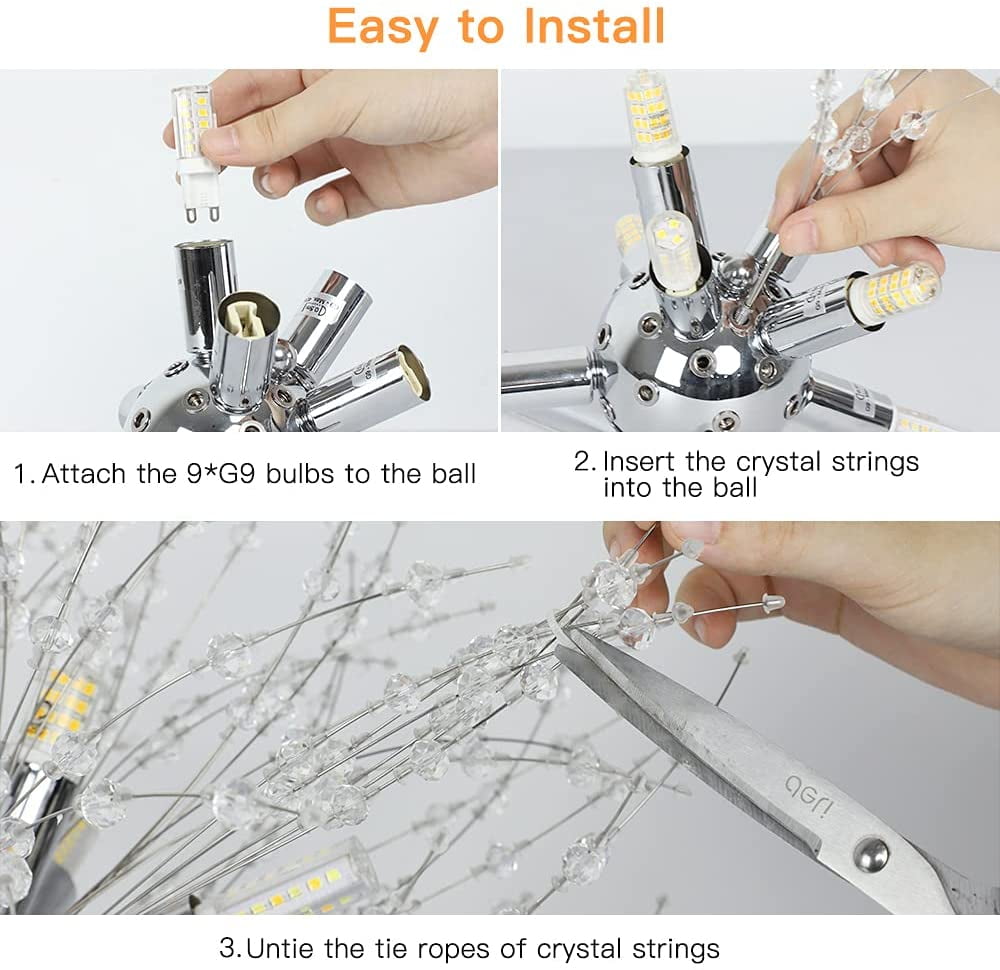 Easy to Install

1. Attach the 9*G9 bulbs to the ball

2. Insert the crystal strings into the ball

3. Untie the tie ropes of crystal strings