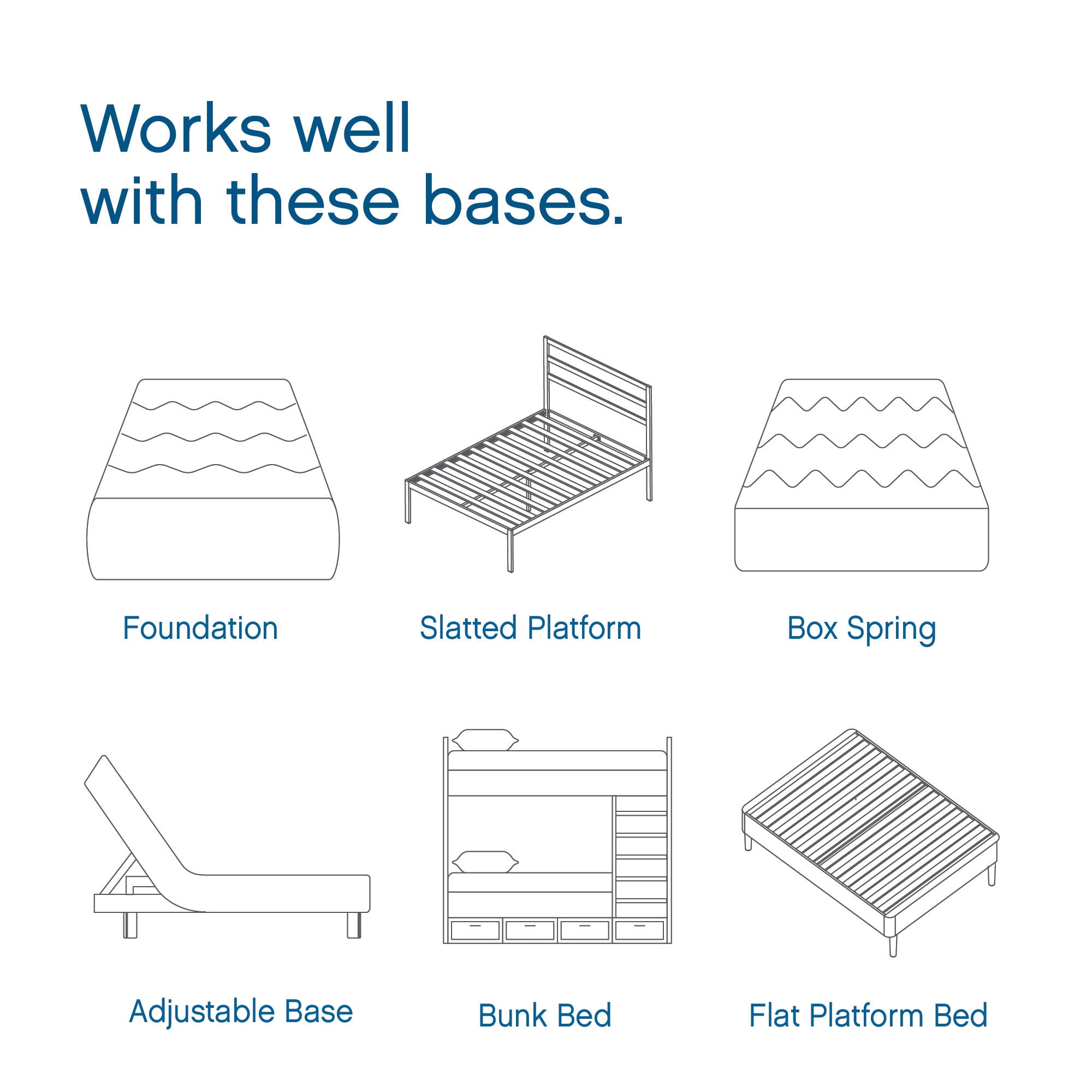 Works well with these bases.

Foundation

Slatted Platform

Box Spring

Adjustable Base

Bunk Bed

Flat Platform Bed