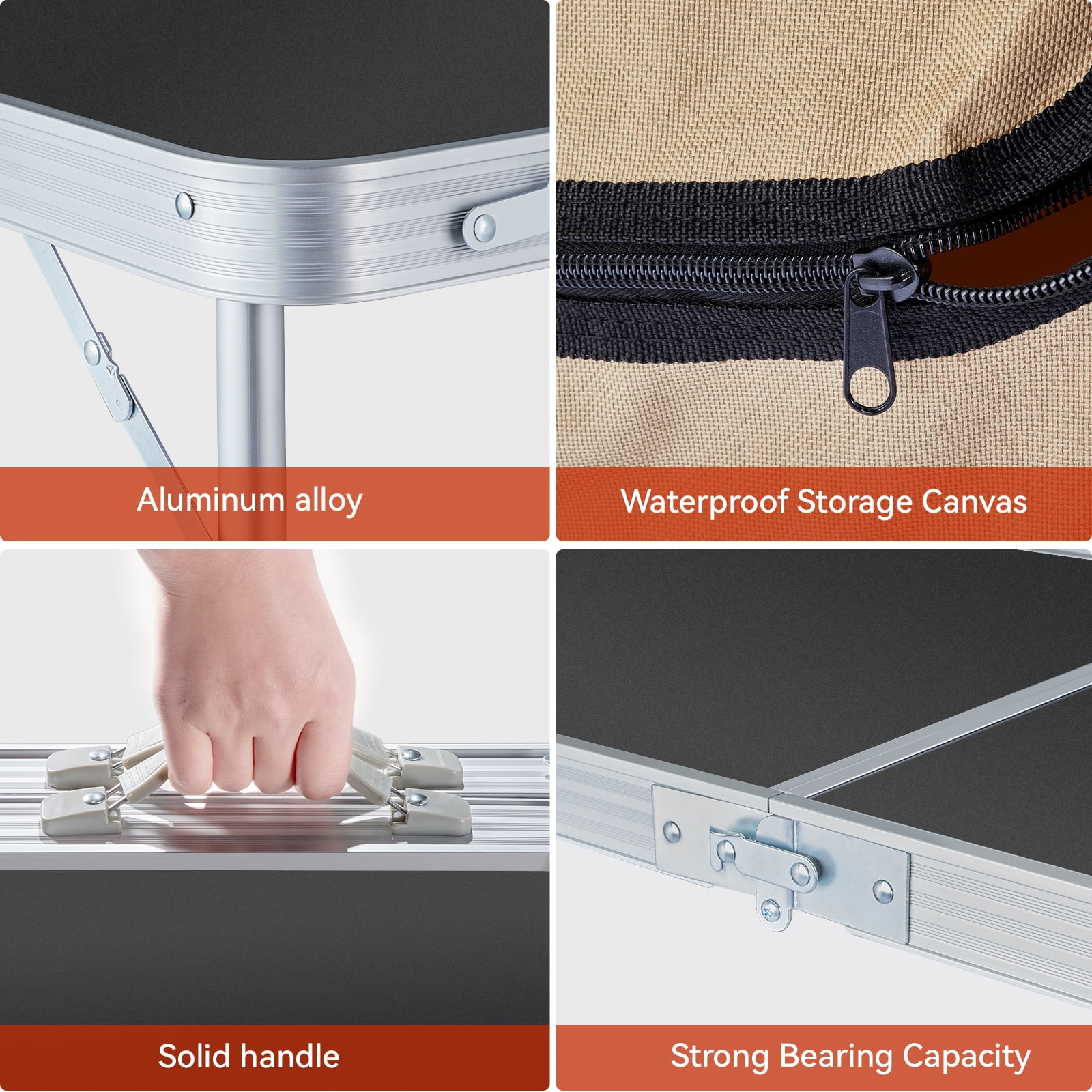 Aluminum alloy

Waterproof Storage Canvas

Solid handle

Strong Bearing Capacity