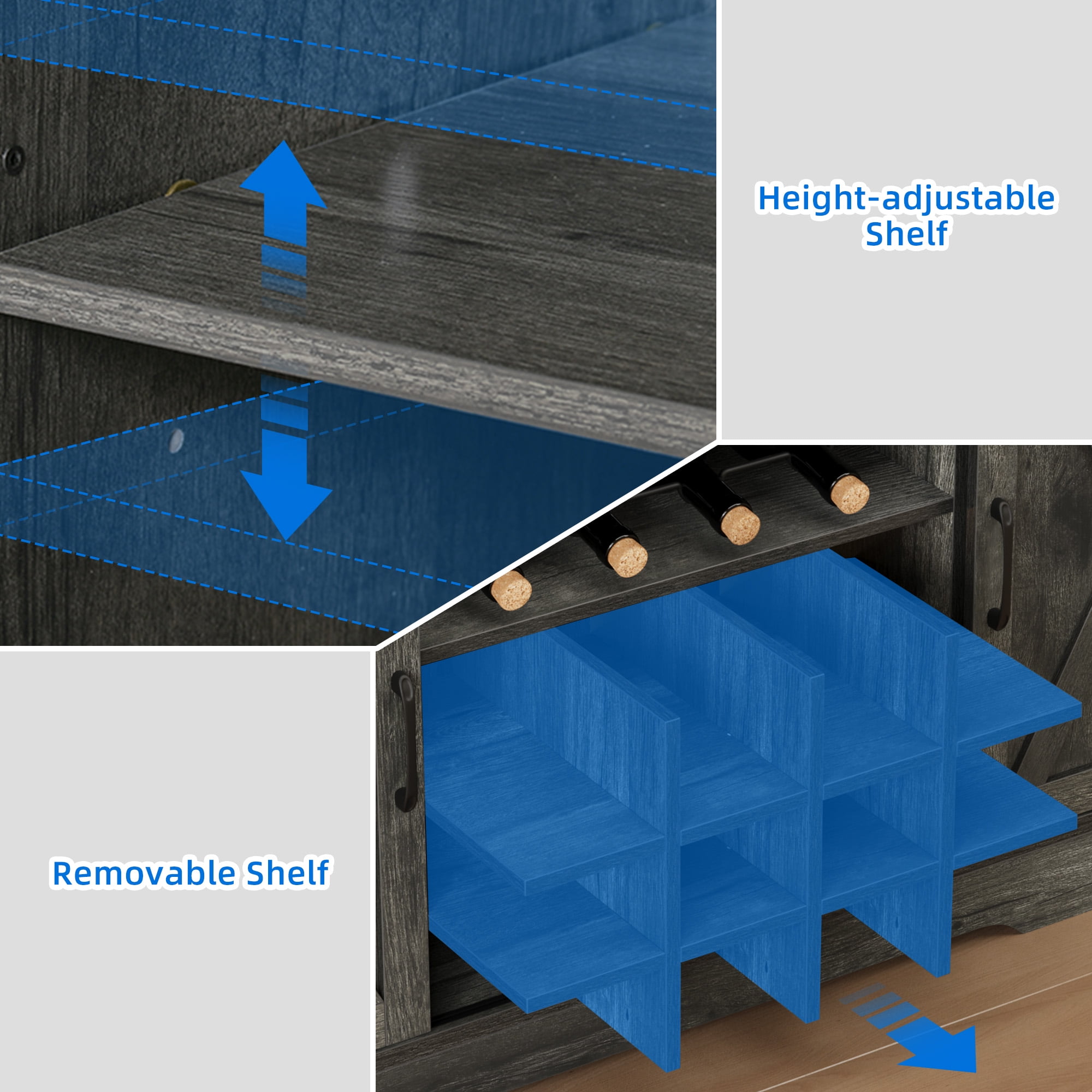 Height-adjustable Shelf

Removable Shelf