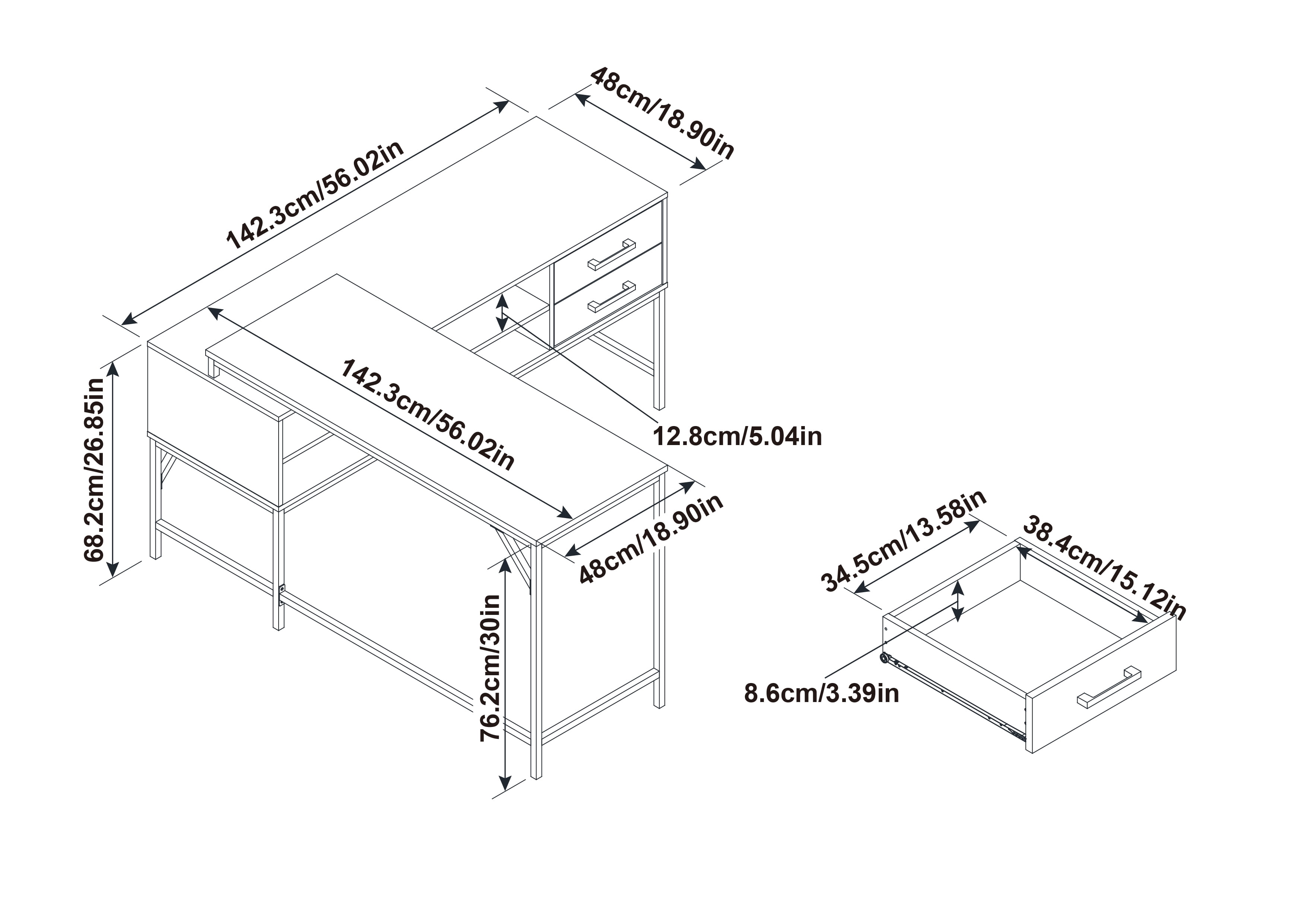 48cm/18.90in

142.3cm/56.02in

142.3cm/56.02in

12.8cm/5.04in

68.2cm/26.85in

48cm/18.90in

76.2cm/30in

34.5cm/13.58in

38.4cm/15.12in

8.6cm/3.39in