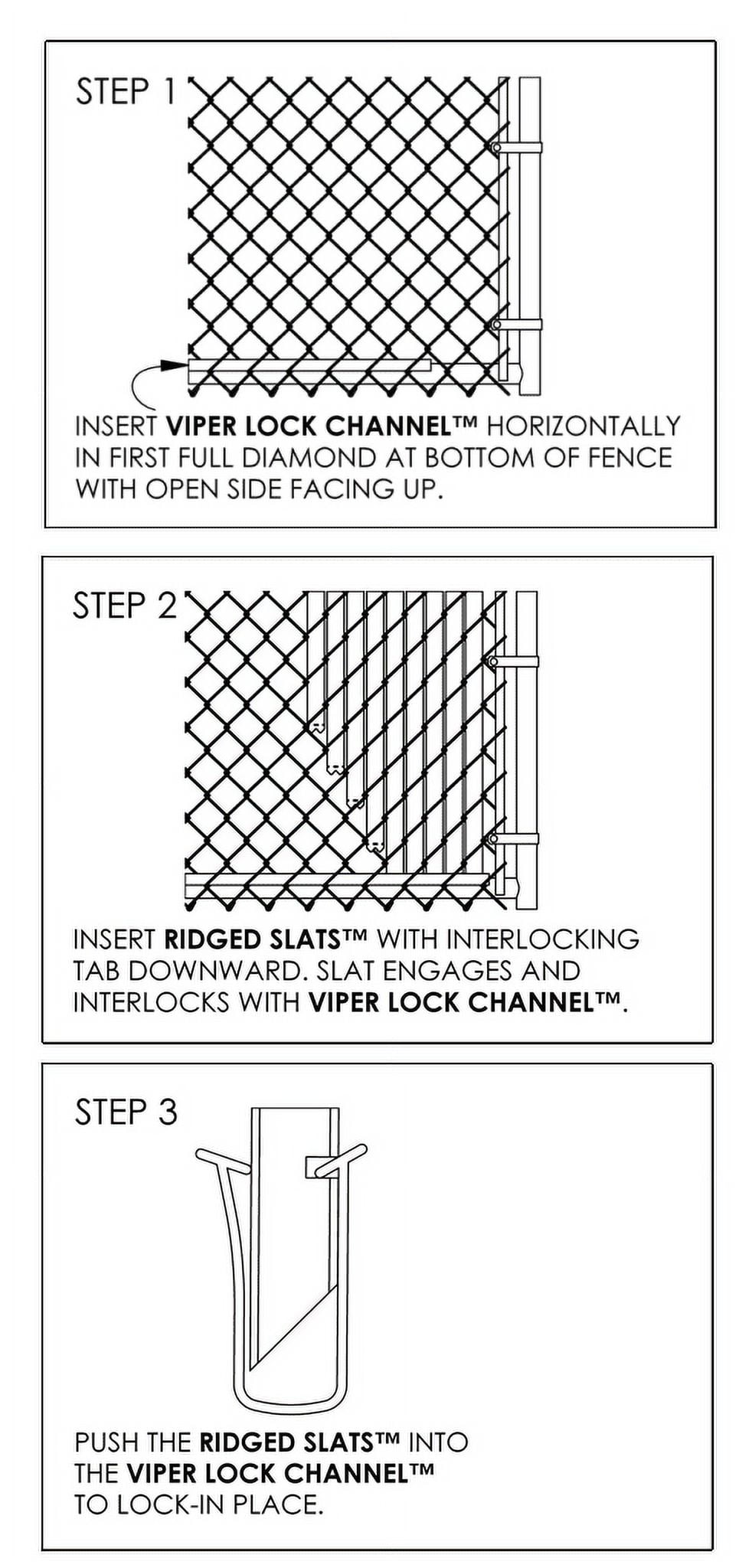 STEP 1

INSERT VIPER LOCK CHANNEL™ HORIZONTALLY IN FIRST FULL DIAMOND AT BOTTOM OF FENCE WITH OPEN SIDE FACING UP.

STEP 2

INSERT RIDGED SLATS™ WITH INTERLOCKING TAB DOWNWARD. SLAT ENGAGES AND INTERLOCKS WITH VIPER LOCK CHANNEL™.

STEP 3

PUSH THE RIDGED SLATS™ INTO THE VIPER LOCK CHANNEL™ TO LOCK-IN PLACE.