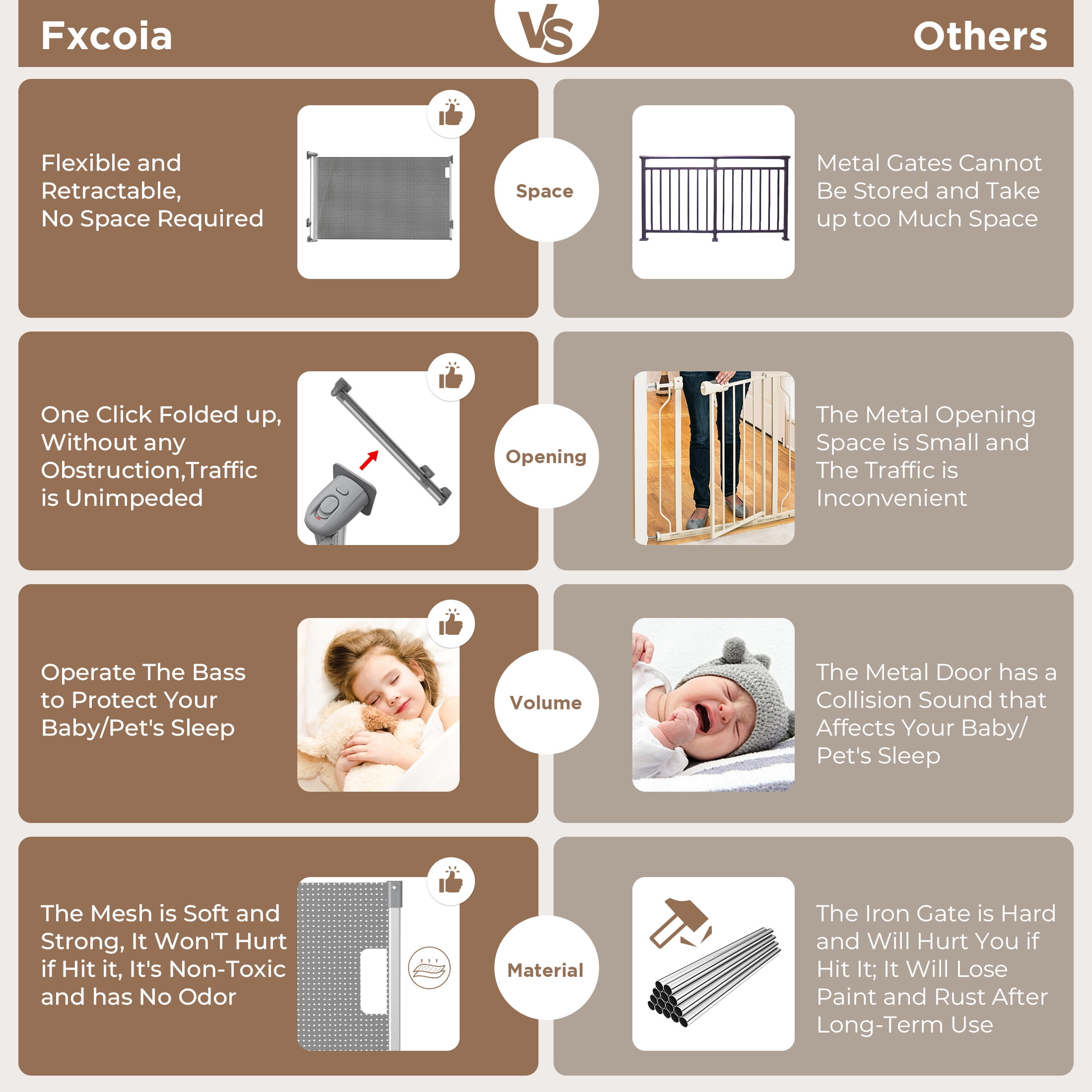 Fxcoia

VS

Others

Flexible and Retractable, No Space Required

Space

Metal Gates Cannot Be Stored and Take up too Much Space

One Click Folded up, Without any Obstruction,Traffic is Unimpeded

Opening

The Metal Opening Space is Small and The Traffic is Inconvenient

Operate The Bass to Protect Your Baby/Pet's Sleep

Volume

The Metal Door has a Collision Sound that Affects Your Baby/ Pet's Sleep

The Mesh is Soft and Strong, It Won'T Hurt if Hit it, It's Non-Toxic and has No Odor

Material

The Iron Gate is Hard and Will Hurt You if Hit It; It Will Lose Paint and Rust After Long-Term Use