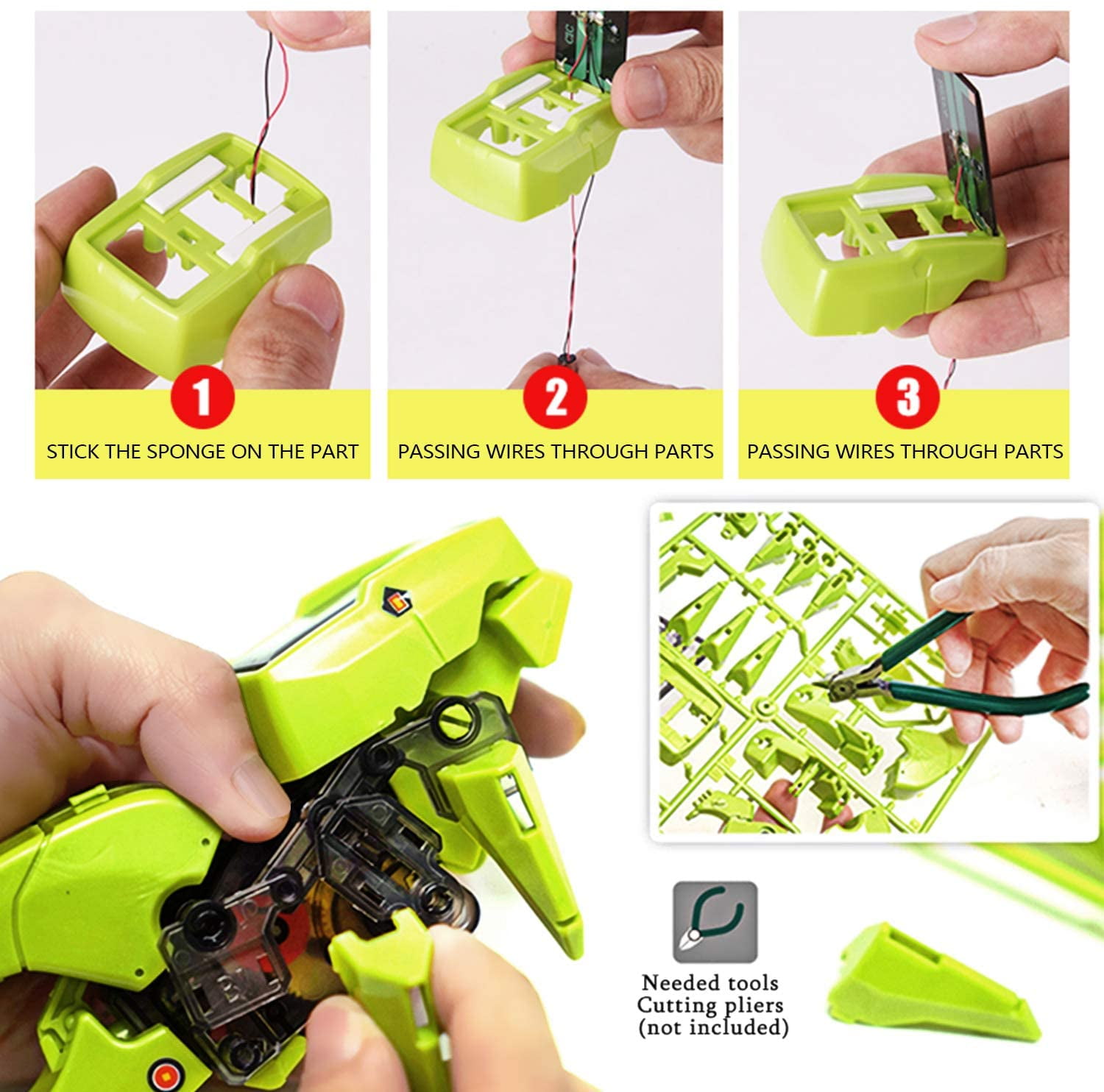 1
STICK THE SPONGE ON THE PART

2
PASSING WIRES THROUGH PARTS

3
PASSING WIRES THROUGH PARTS

Needed tools
Cutting pliers
(not included)