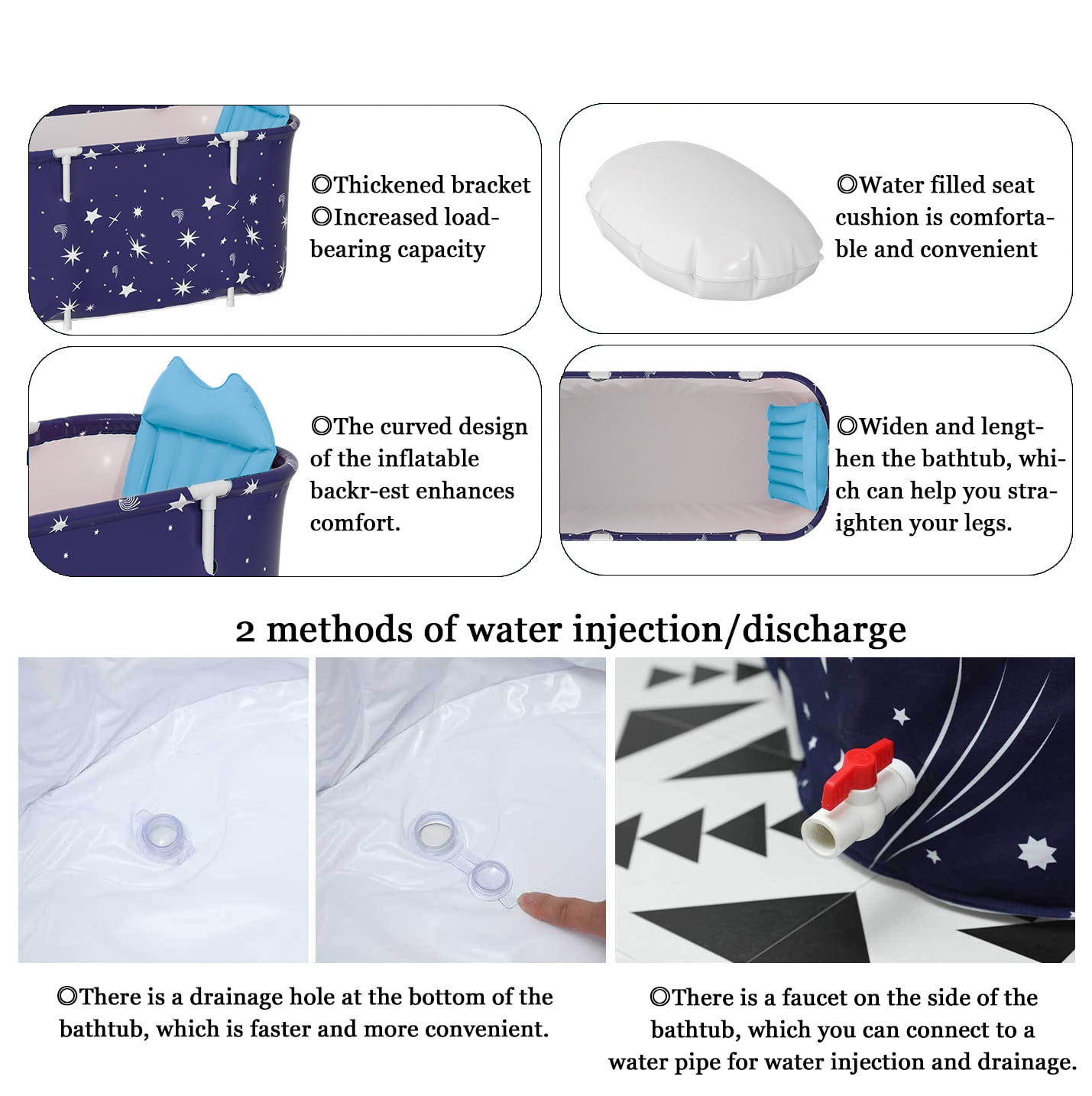 ◎Thickened bracket
◎Increased load-bearing capacity

◎Water filled seat cushion is comfortable and convenient

◎The curved design of the inflatable backr-est enhances comfort.

◎Widen and lengthen the bathtub, which can help you straighten your legs.

2 methods of water injection/discharge

◎There is a drainage hole at the bottom of the bathtub, which is faster and more convenient.

◎There is a faucet on the side of the bathtub, which you can connect to a water pipe for water injection and drainage.