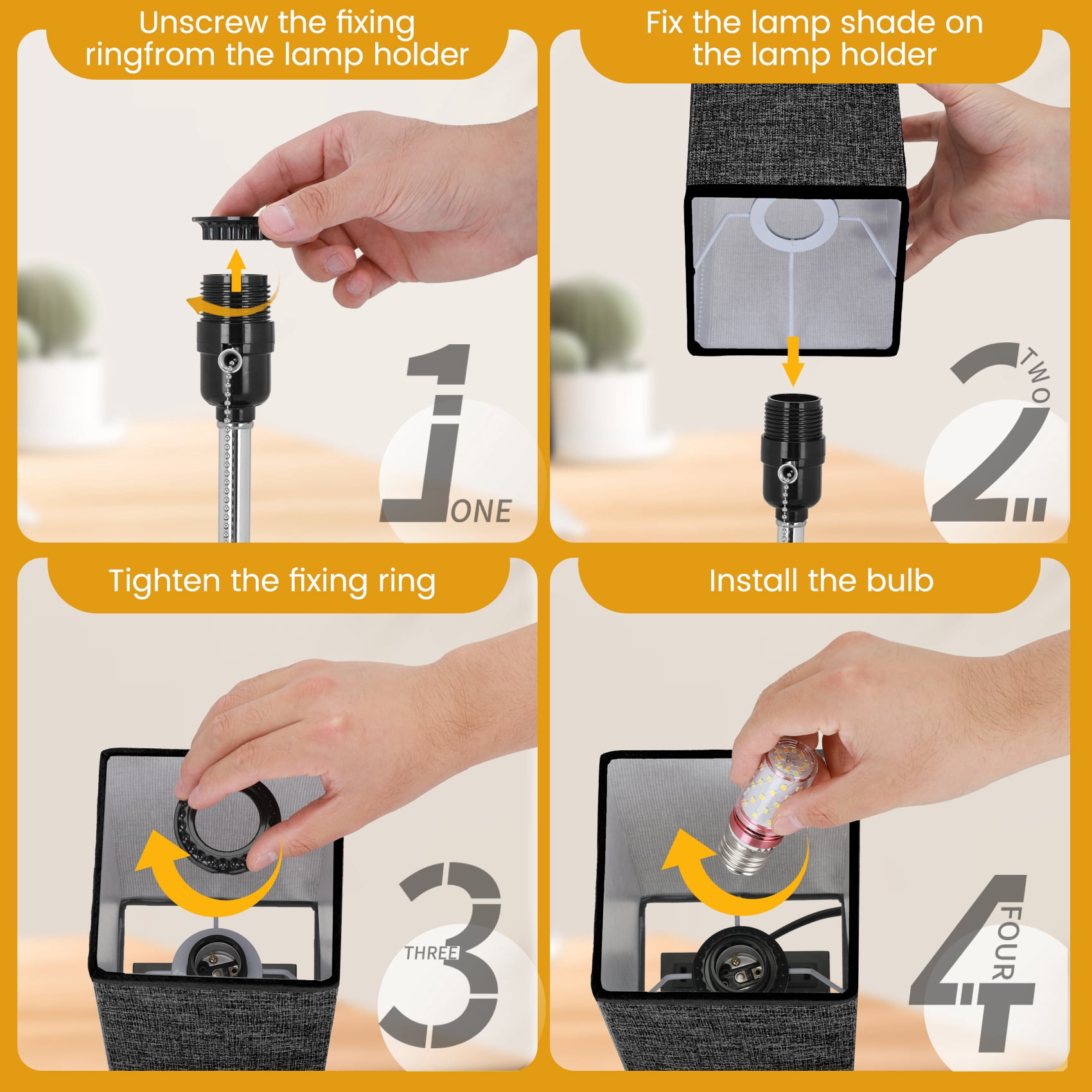 Unscrew the fixing ringfrom the lamp holder

1 ONE

Fix the lamp shade on the lamp holder

2 TWO

Tighten the fixing ring

3 THREE

Install the bulb

4 FOUR