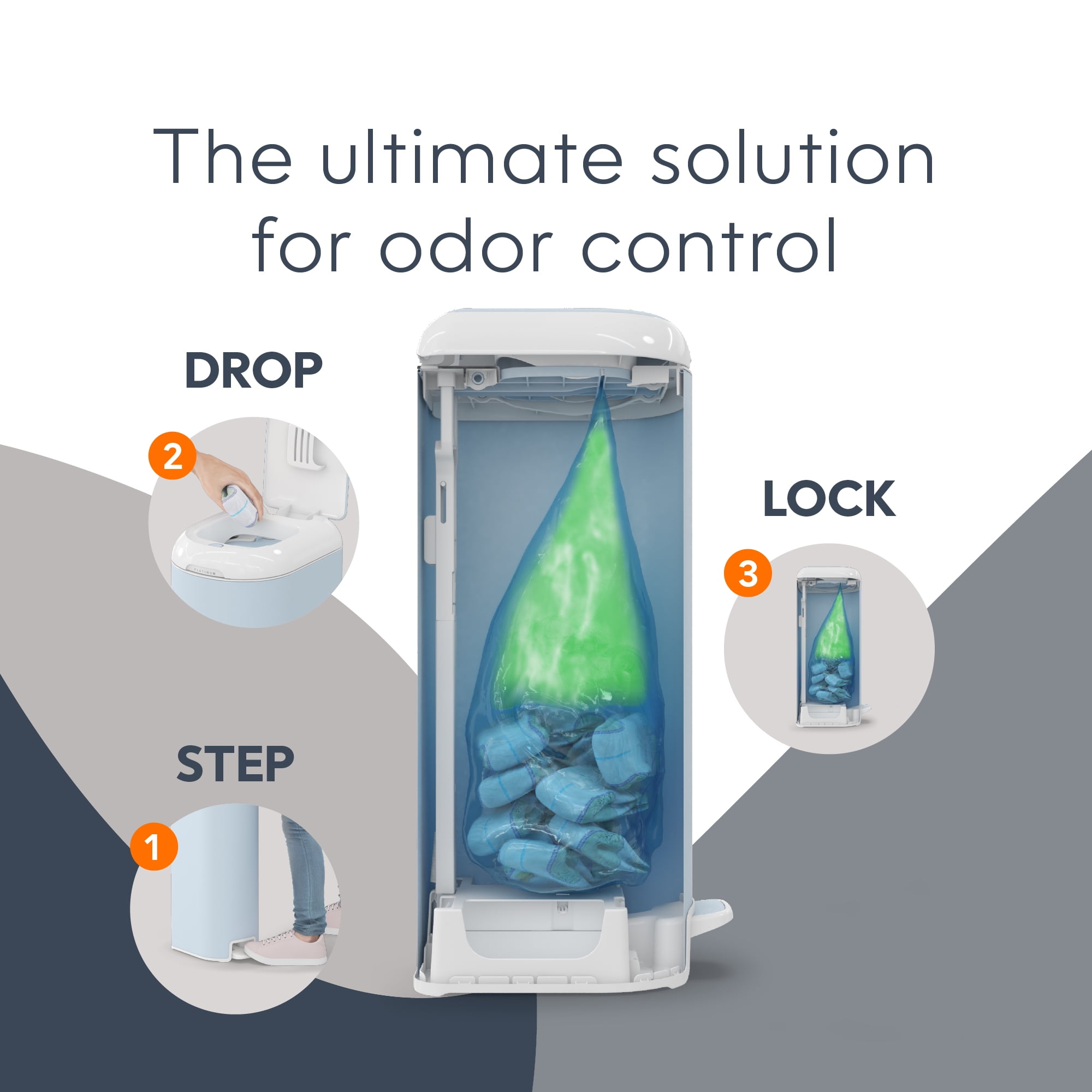 The ultimate solution for odor control

DROP

2

PLATINUM

LOCK

3

STEP

1