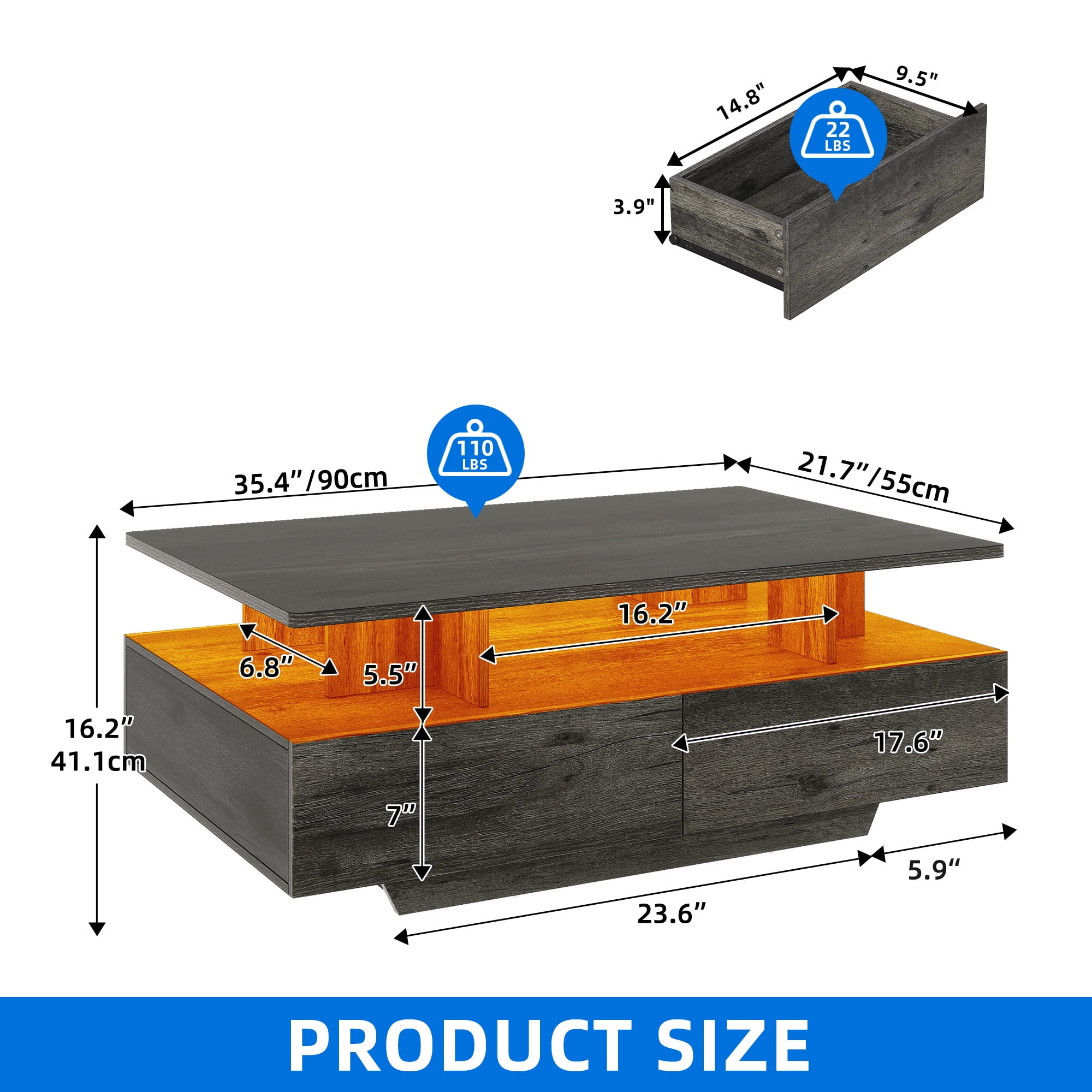 14.8"
9.5"
22
LBS
3.9"

110
LBS
35.4"/90cm
21.7"/55cm
16.2"
6.8"
5.5"
16.2"
41.1cm
17.6"
7"
5.9"
23.6"

PRODUCT SIZE