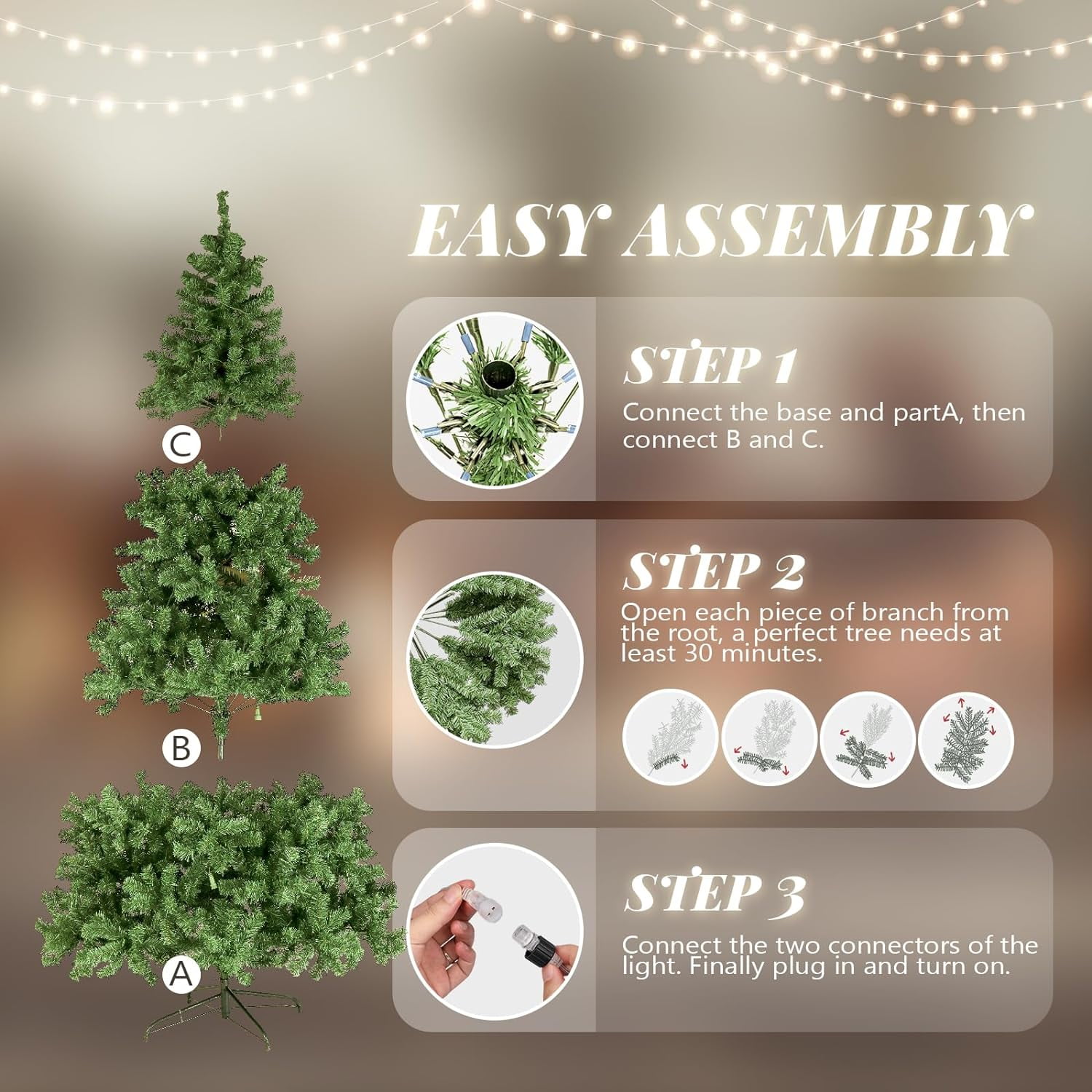 EASY ASSEMBLY

C

B

A

STEP 1

Connect the base and partA, then connect B and C.

STEP 2

Open each piece of branch from the root, a perfect tree needs at least 30 minutes.

STEP 3

Connect the two connectors of the light. Finally plug in and turn on.