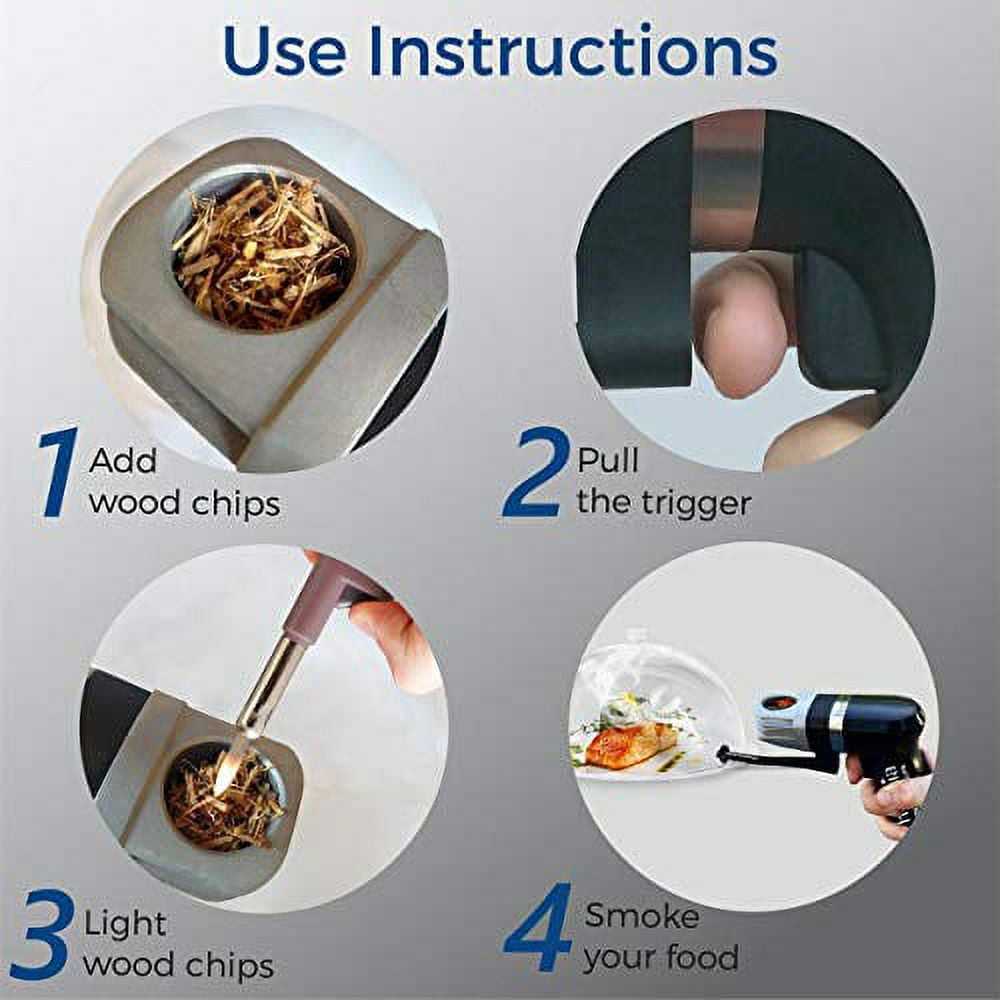 Use Instructions

1 Add wood chips

2 Pull the trigger

3 Light wood chips

4 Smoke your food