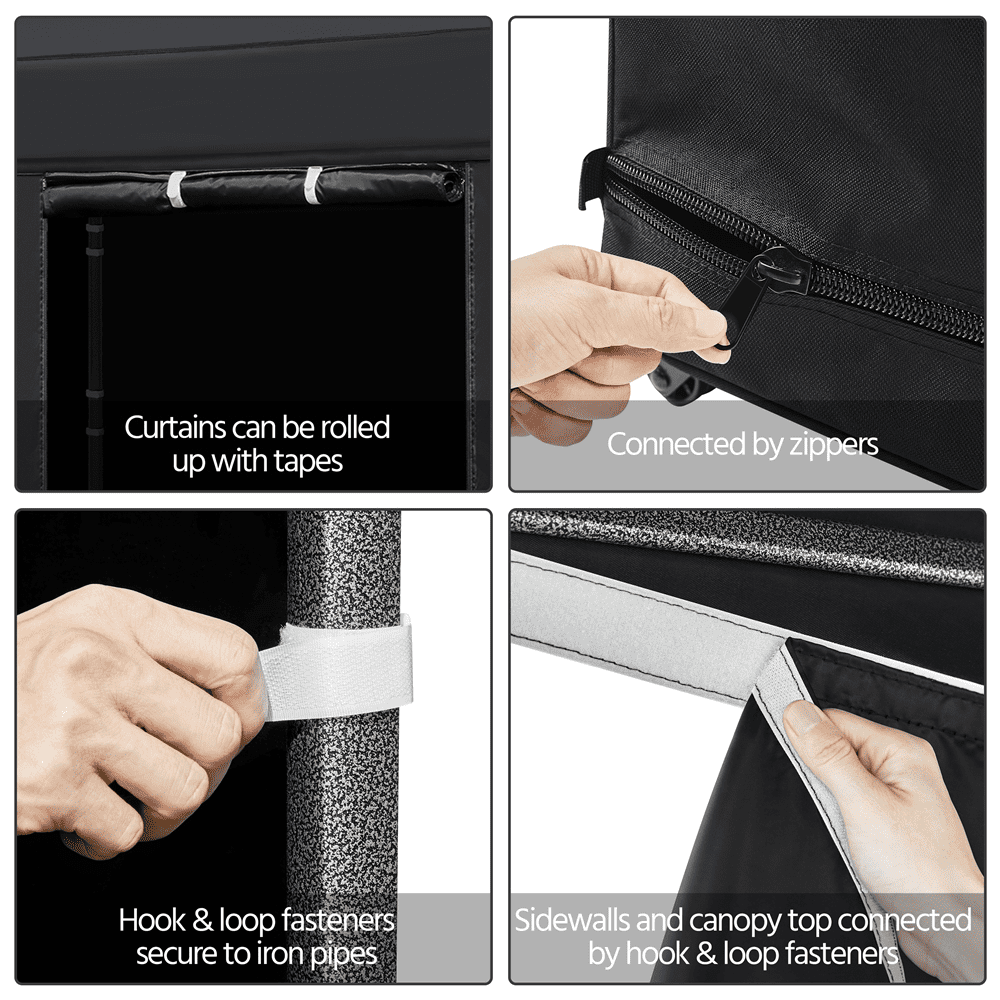 Curtains can be rolled up with tapes

Connected by zippers

Hook & loop fasteners secure to iron pipes

Sidewalls and canopy top connected by hook & loop fasteners