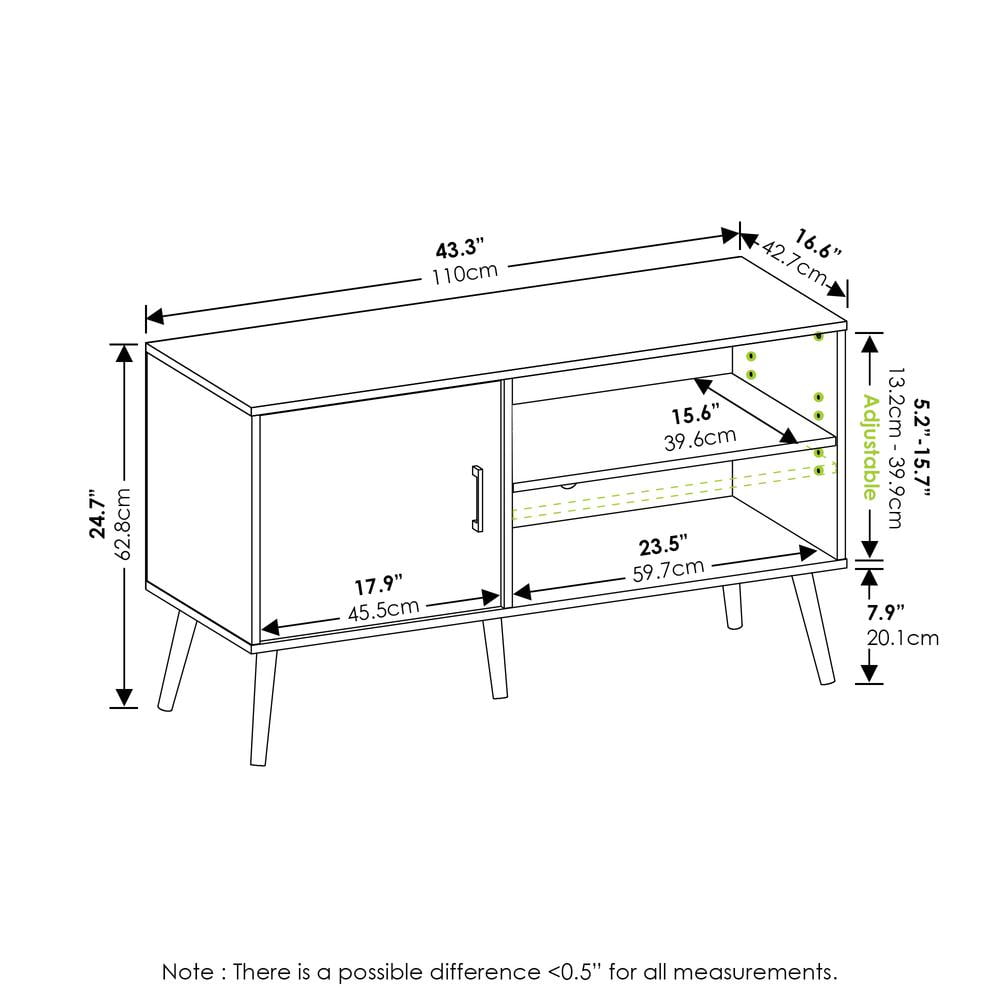 43.3"
110cm

16.6"
42.7cm

24.7"
62.8cm

15.6"
39.6cm

5.2"-15.7"
13.2cm - 39.9cm
Adjustable

17.9"
45.5cm

23.5"
59.7cm

7.9"
20.1cm

Note : There is a possible difference <0.5" for all measurements.