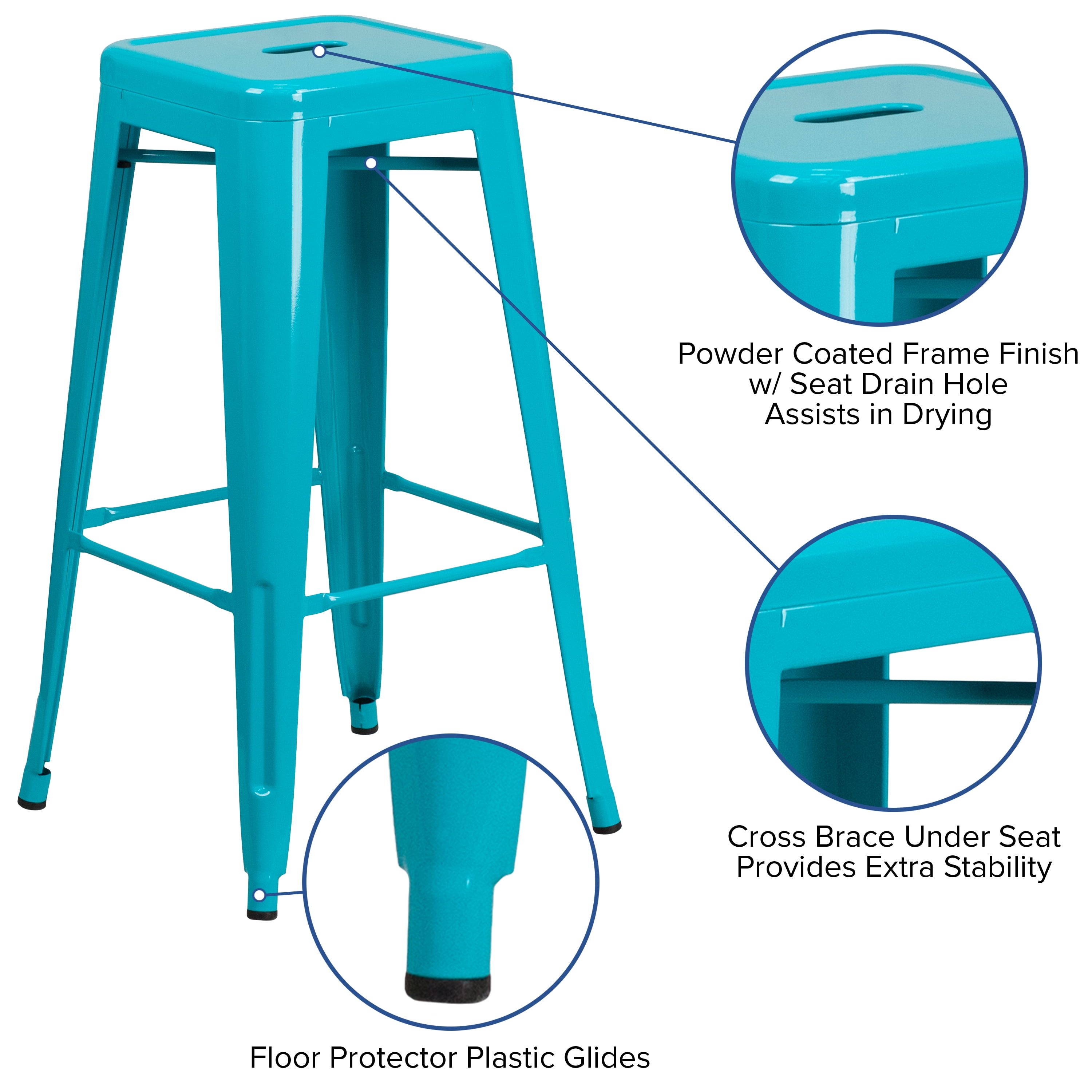 Powder Coated Frame Finish w/ Seat Drain Hole Assists in Drying

Cross Brace Under Seat Provides Extra Stability

Floor Protector Plastic Glides