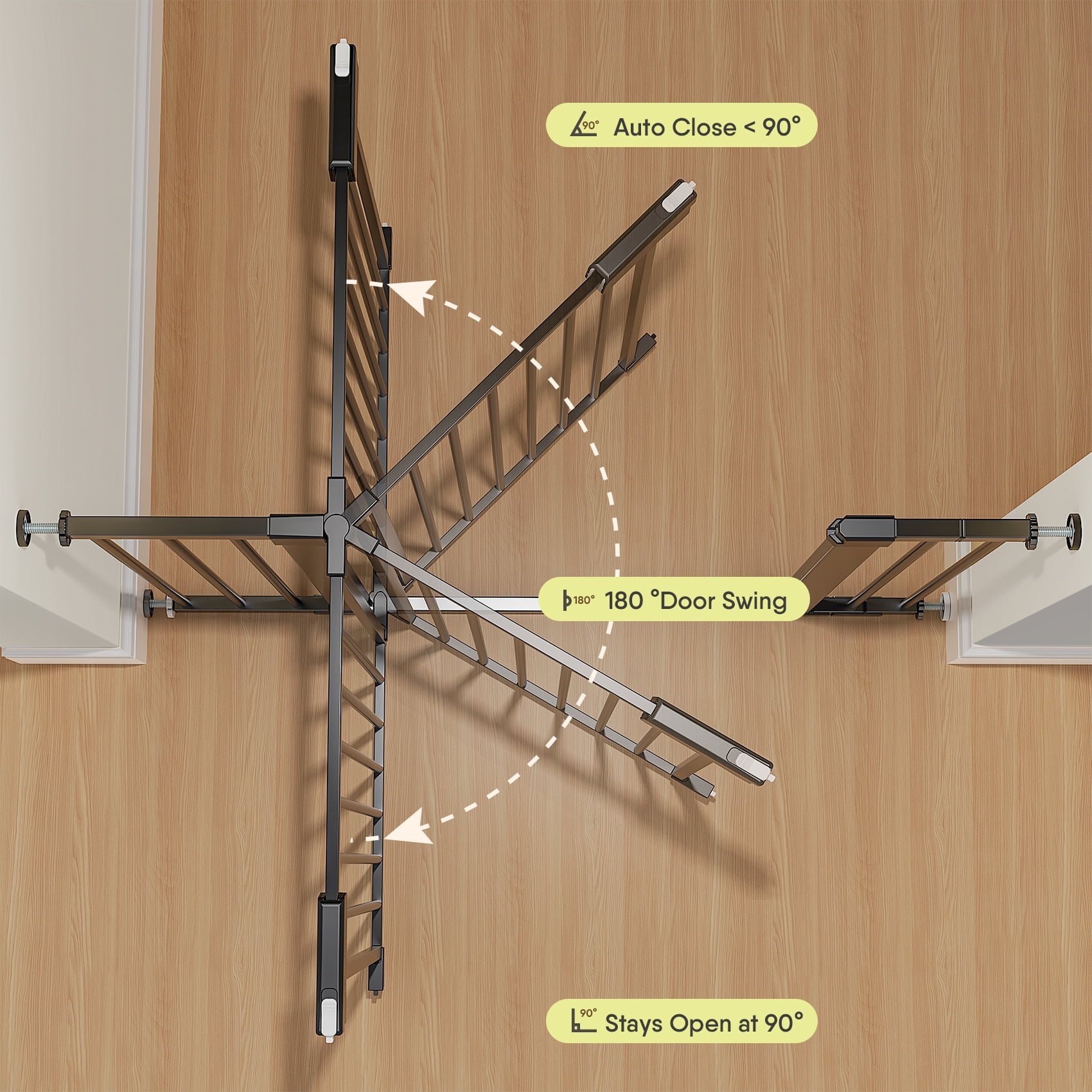 90° Auto Close < 90°

180° 180 °Door Swing

90° Stays Open at 90°