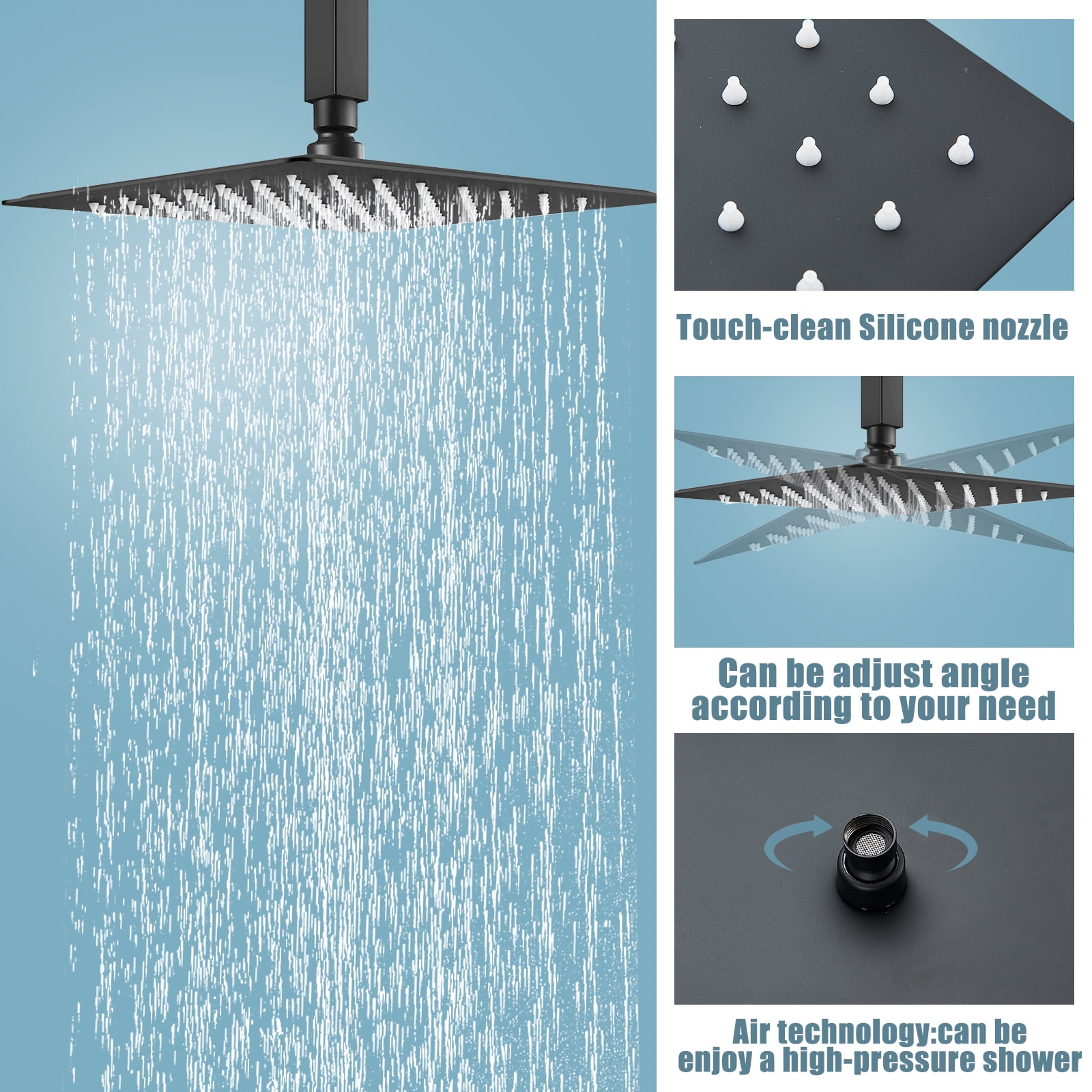 Touch-clean Silicone nozzle

Can be adjust angle according to your need

Air technology:can be enjoy a high-pressure shower